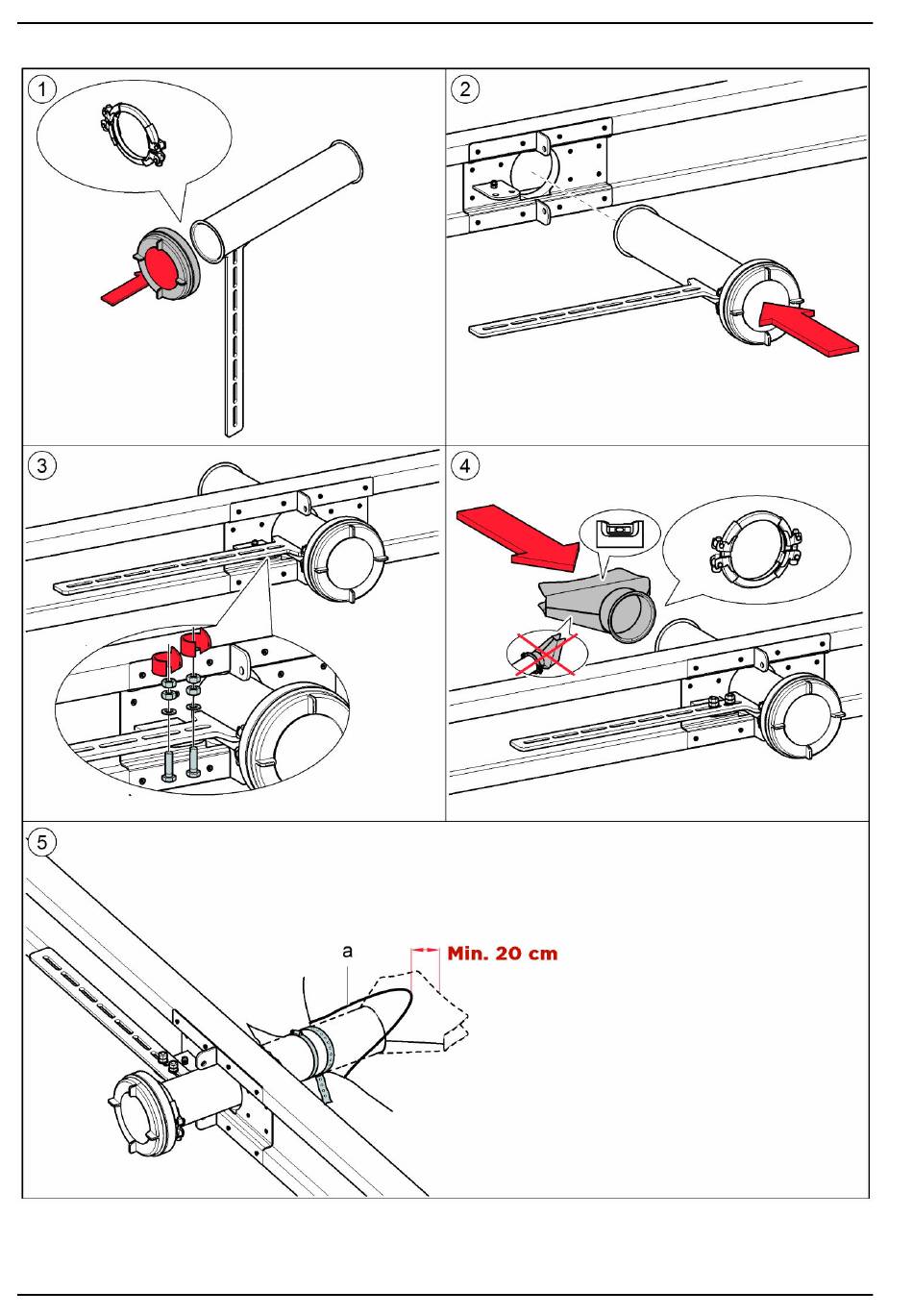 1

2

3

4

5

a

Min. 20 cm