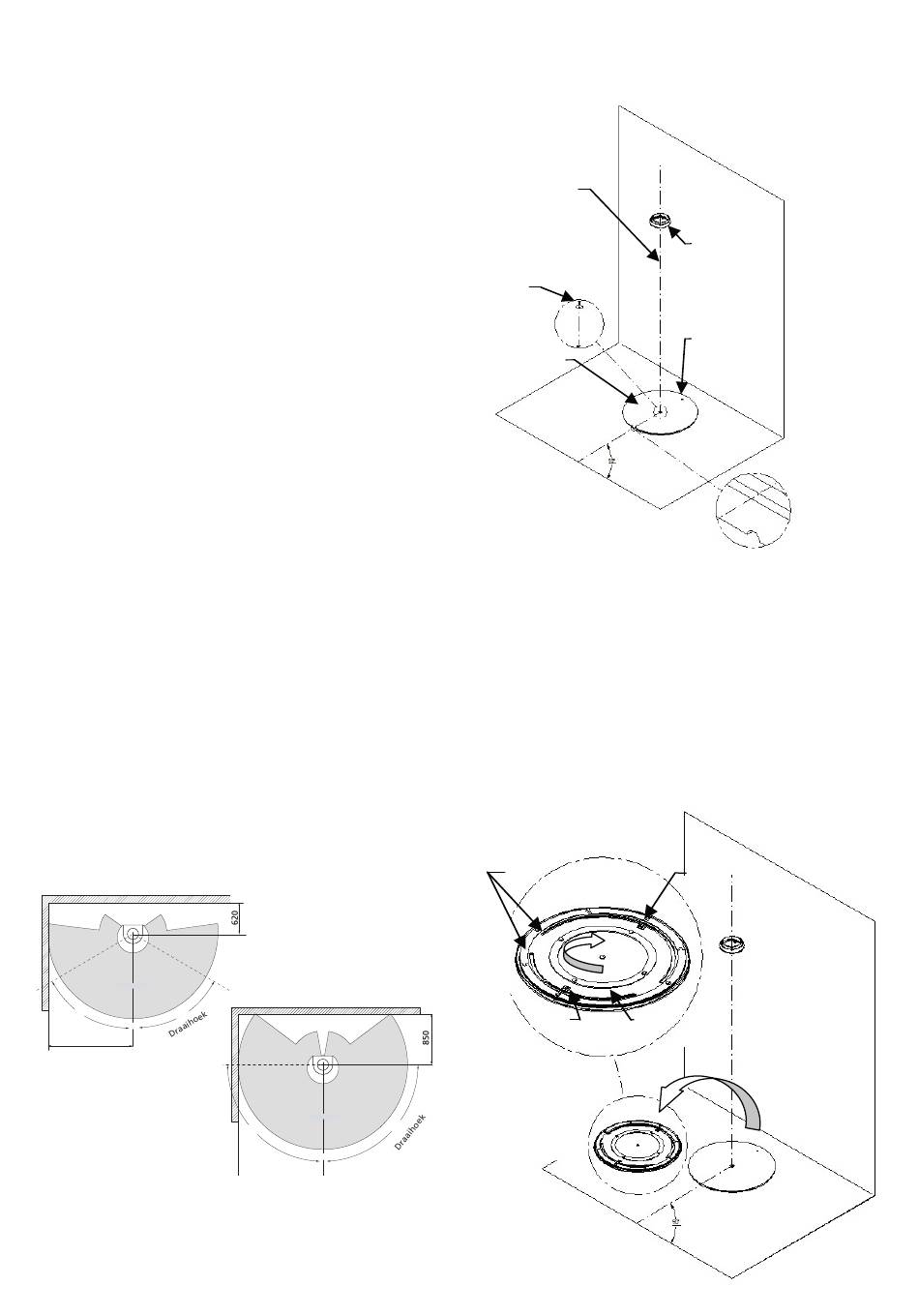 620

Draaihoek

850

Draaihoek