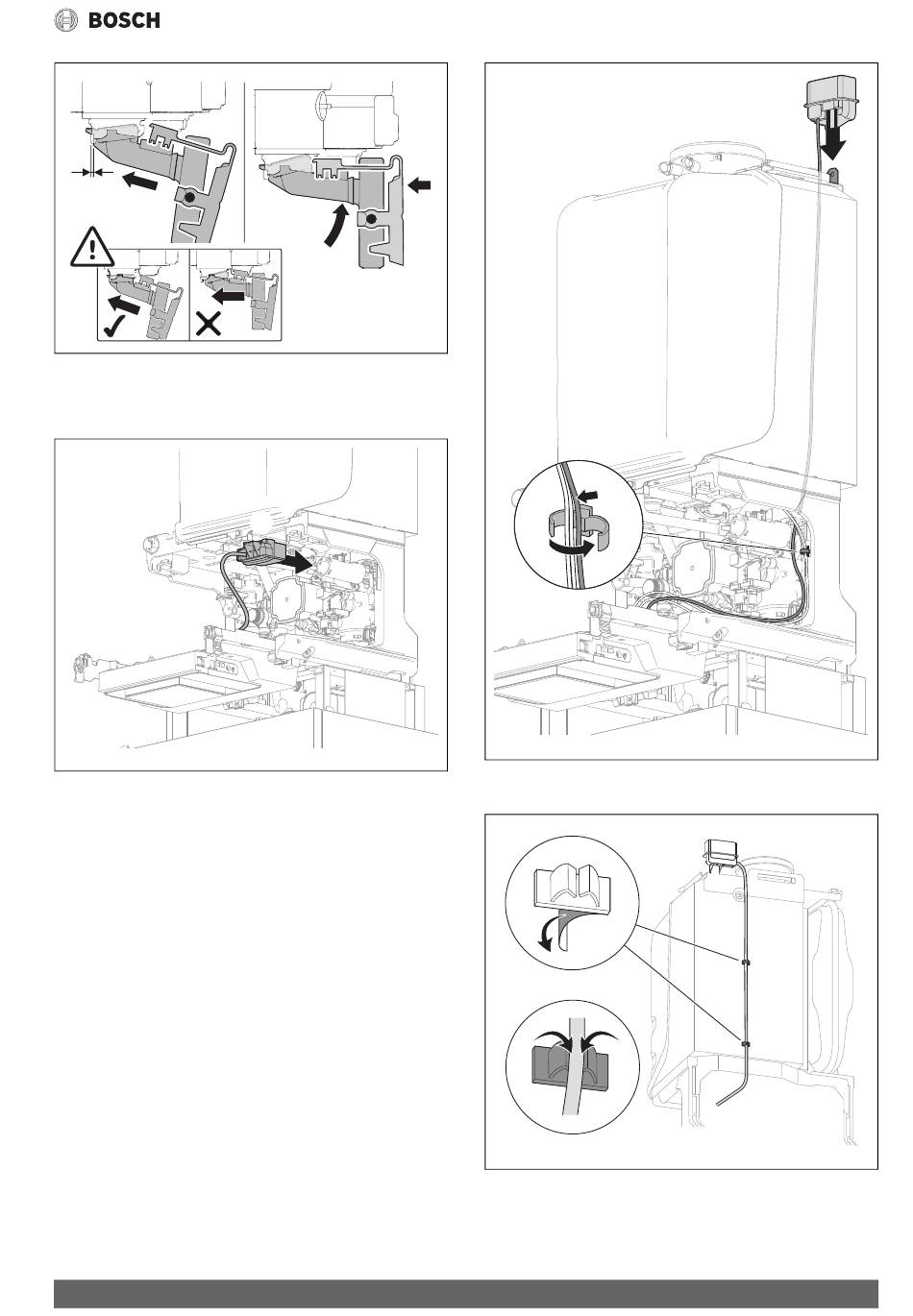 BOSCH