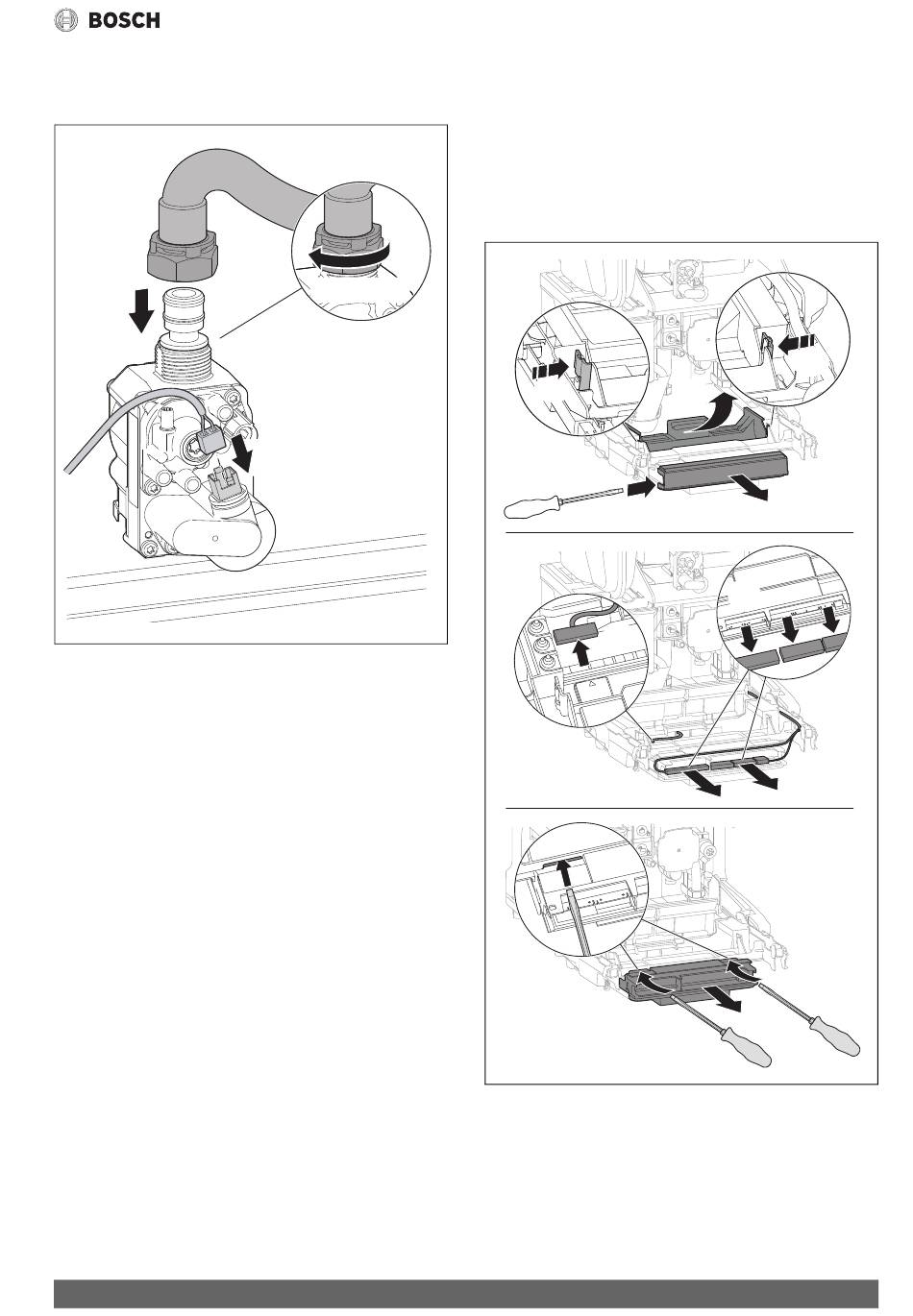 BOSCH