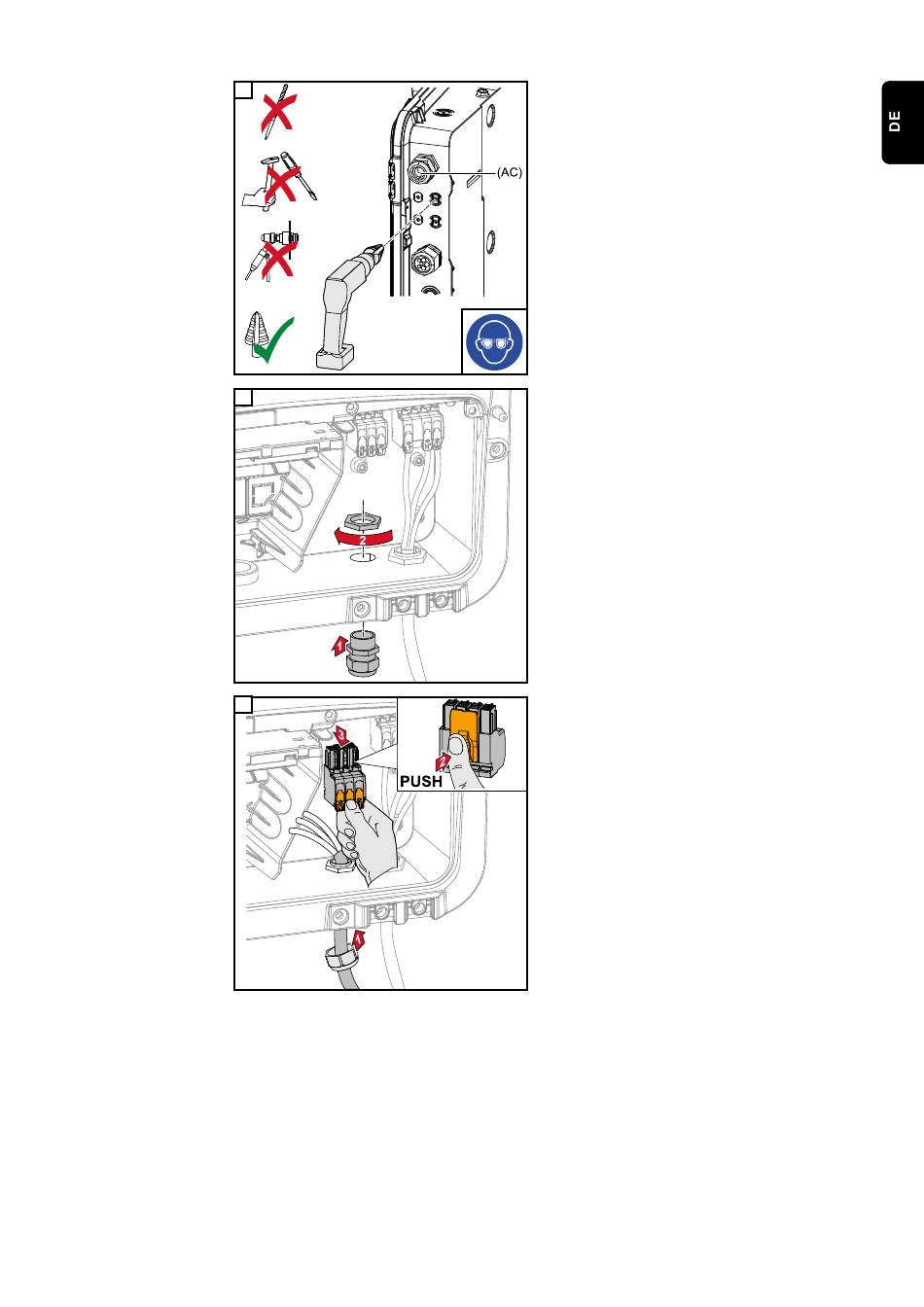 DE

(AC)

2

1

3

2

PUSH

1