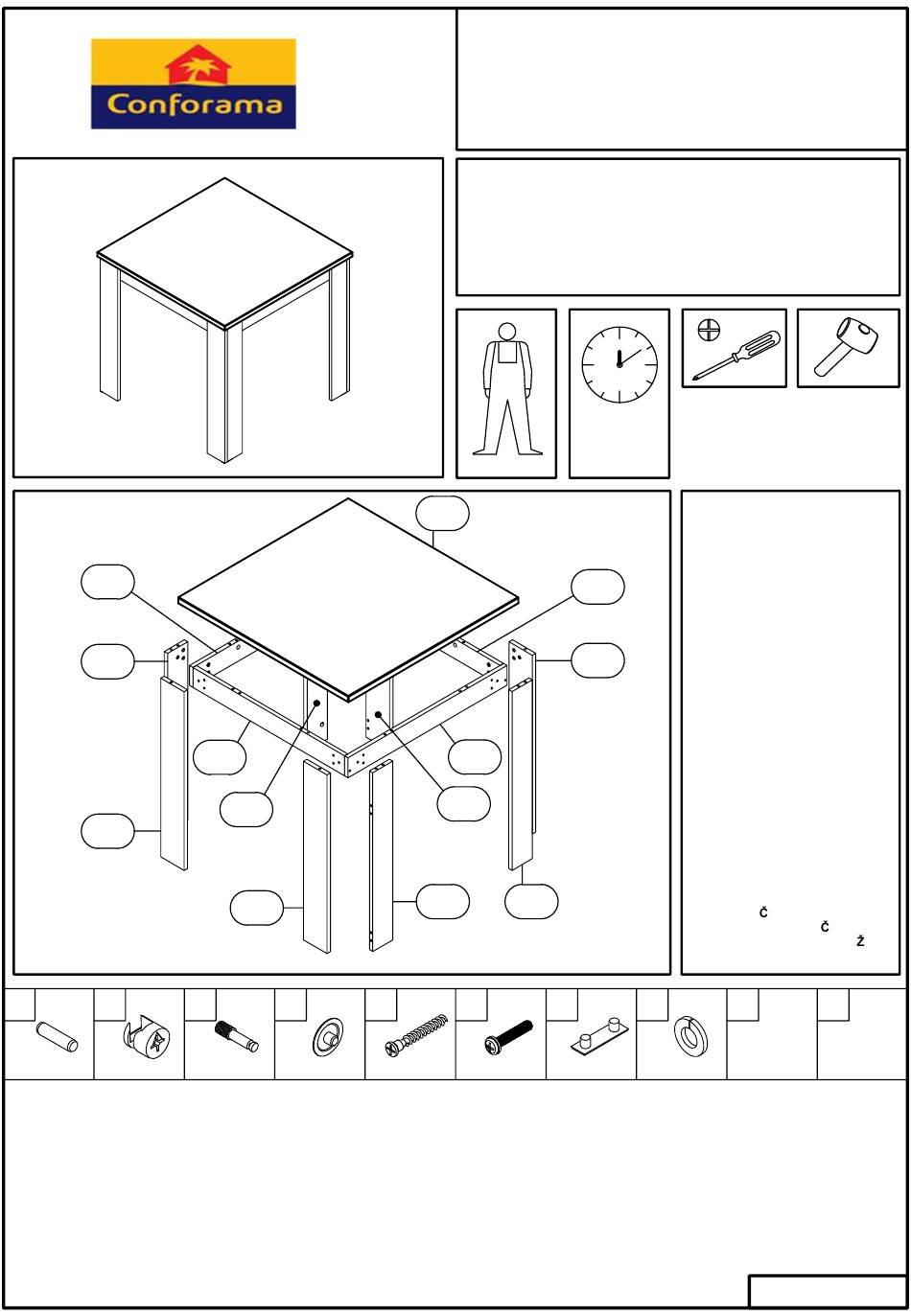 Conforama

Č
Č
Ž