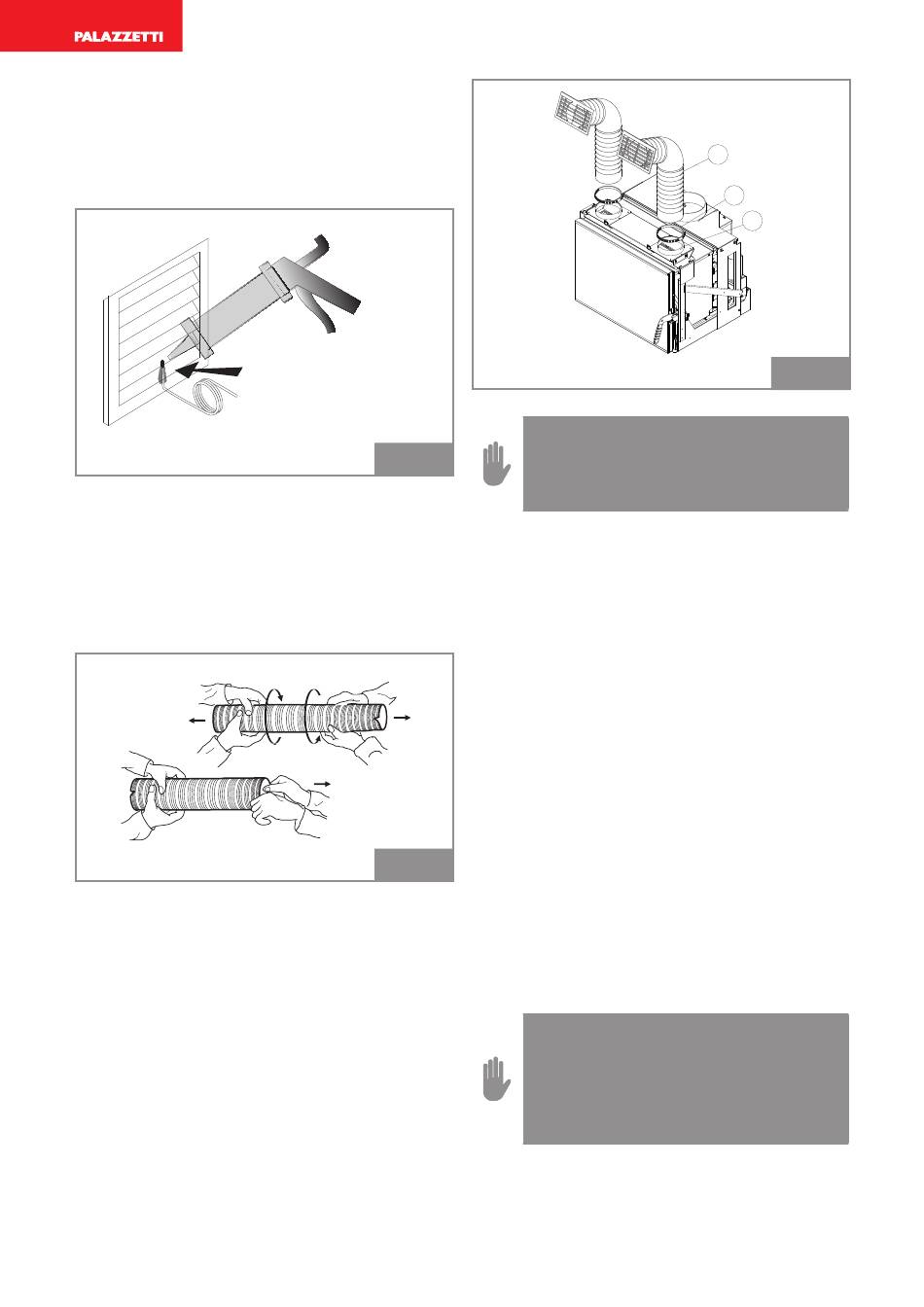 PALAZZETTI