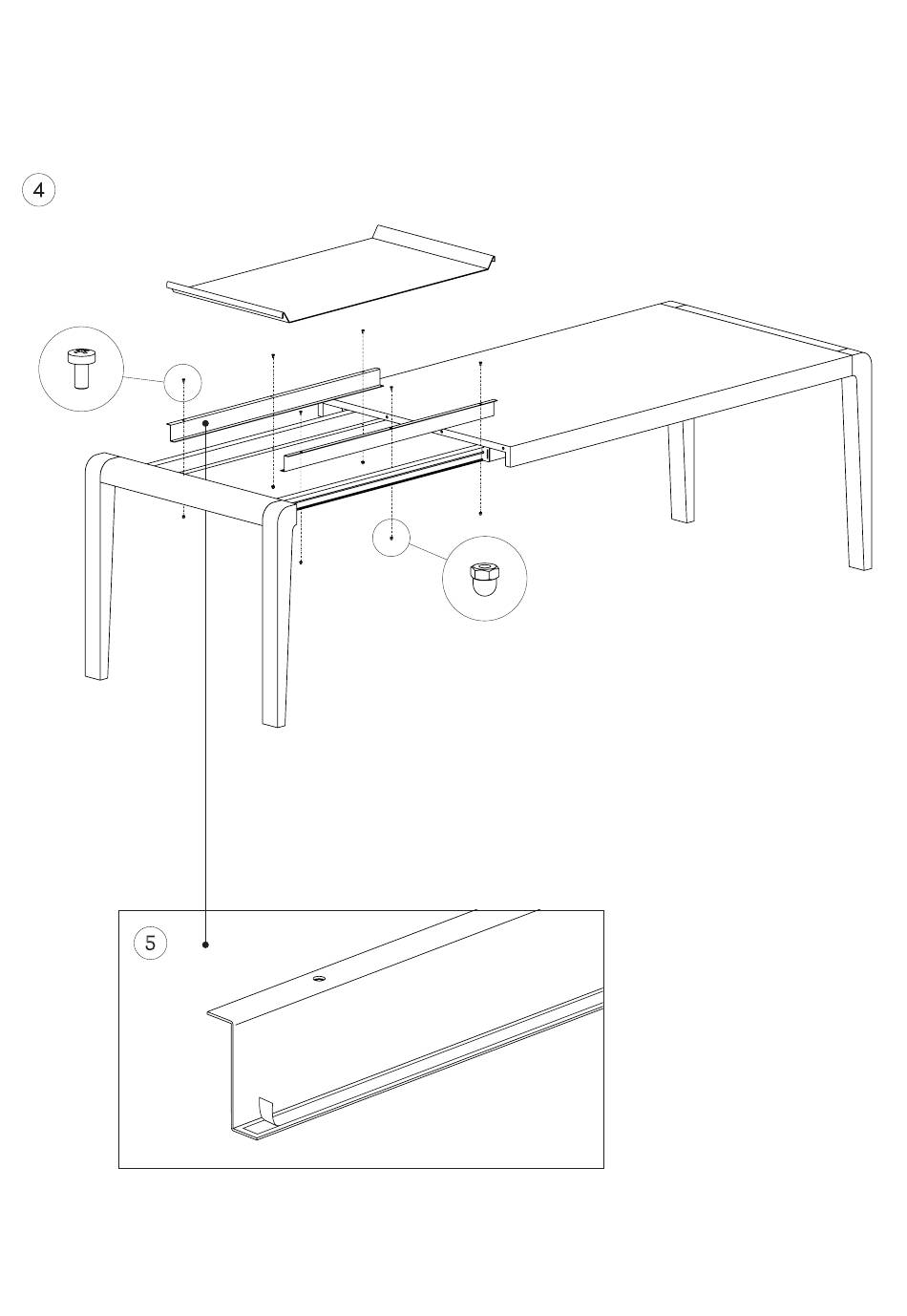 4

5