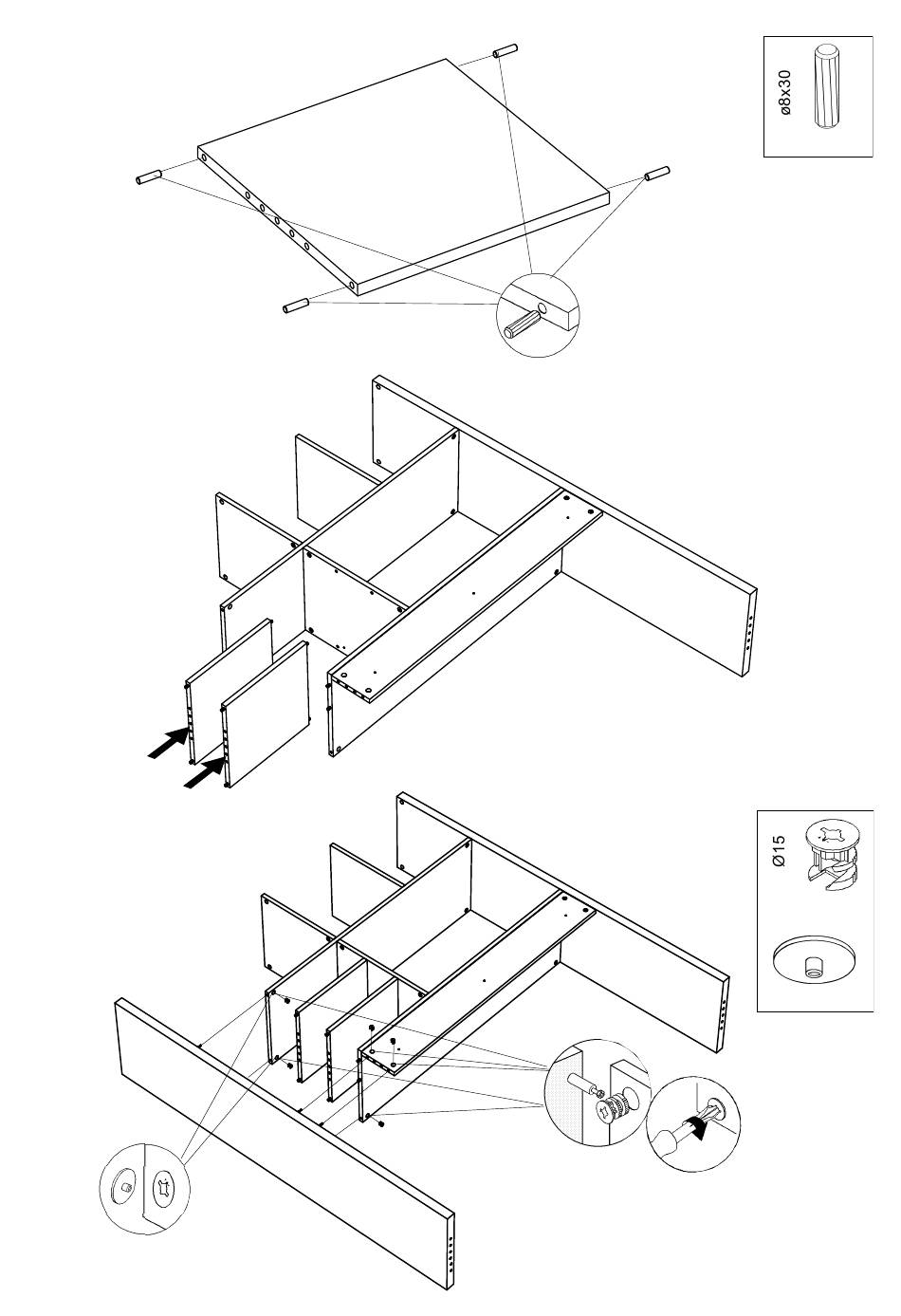 ø8x30

Ø15