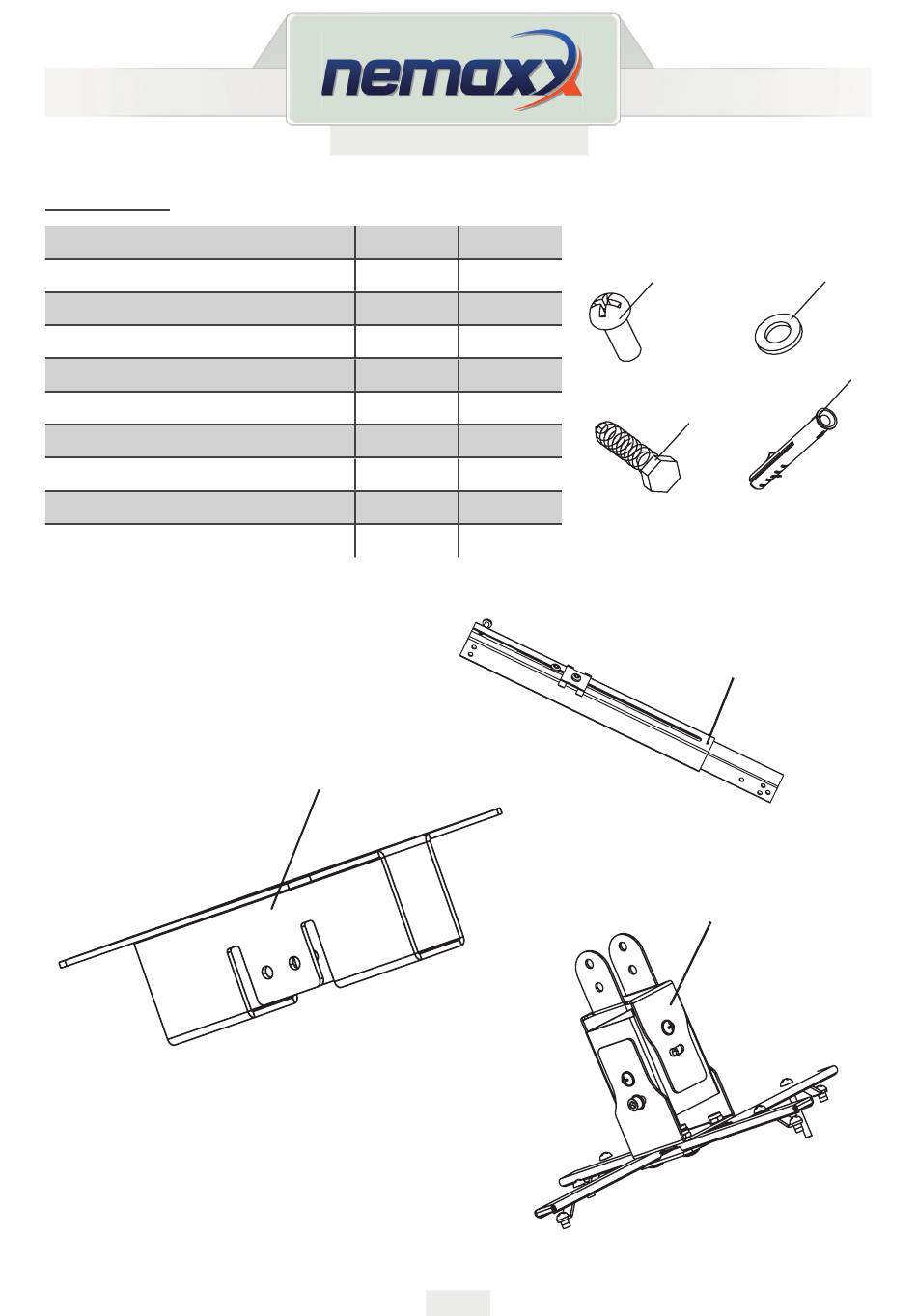 nemaxx