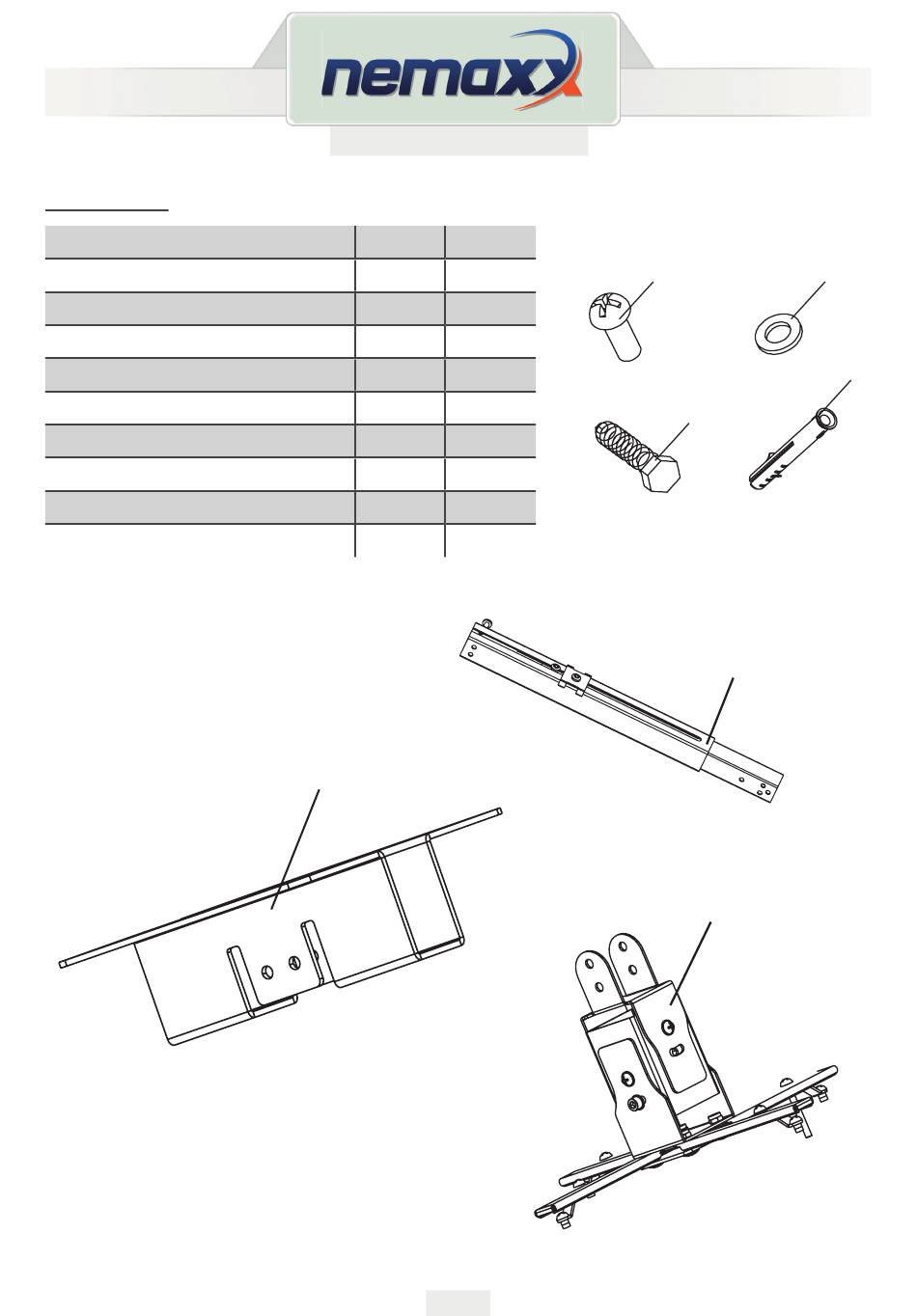 nemaxx