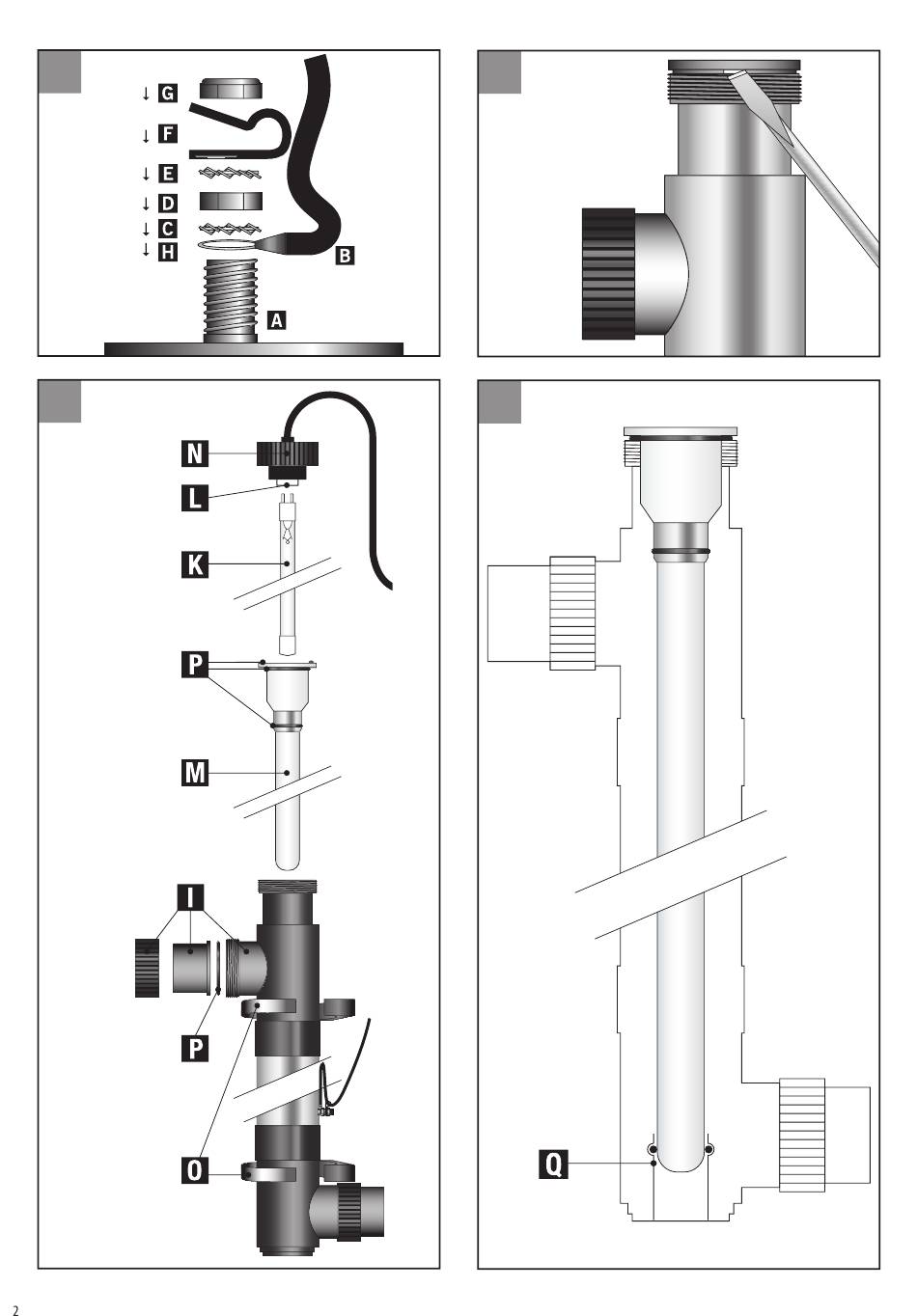 ↓ G
↓ F
↓ E
↓ D
↓ C
↓ H
B
A

N
L
K
P
M
I
P
O

Q

2