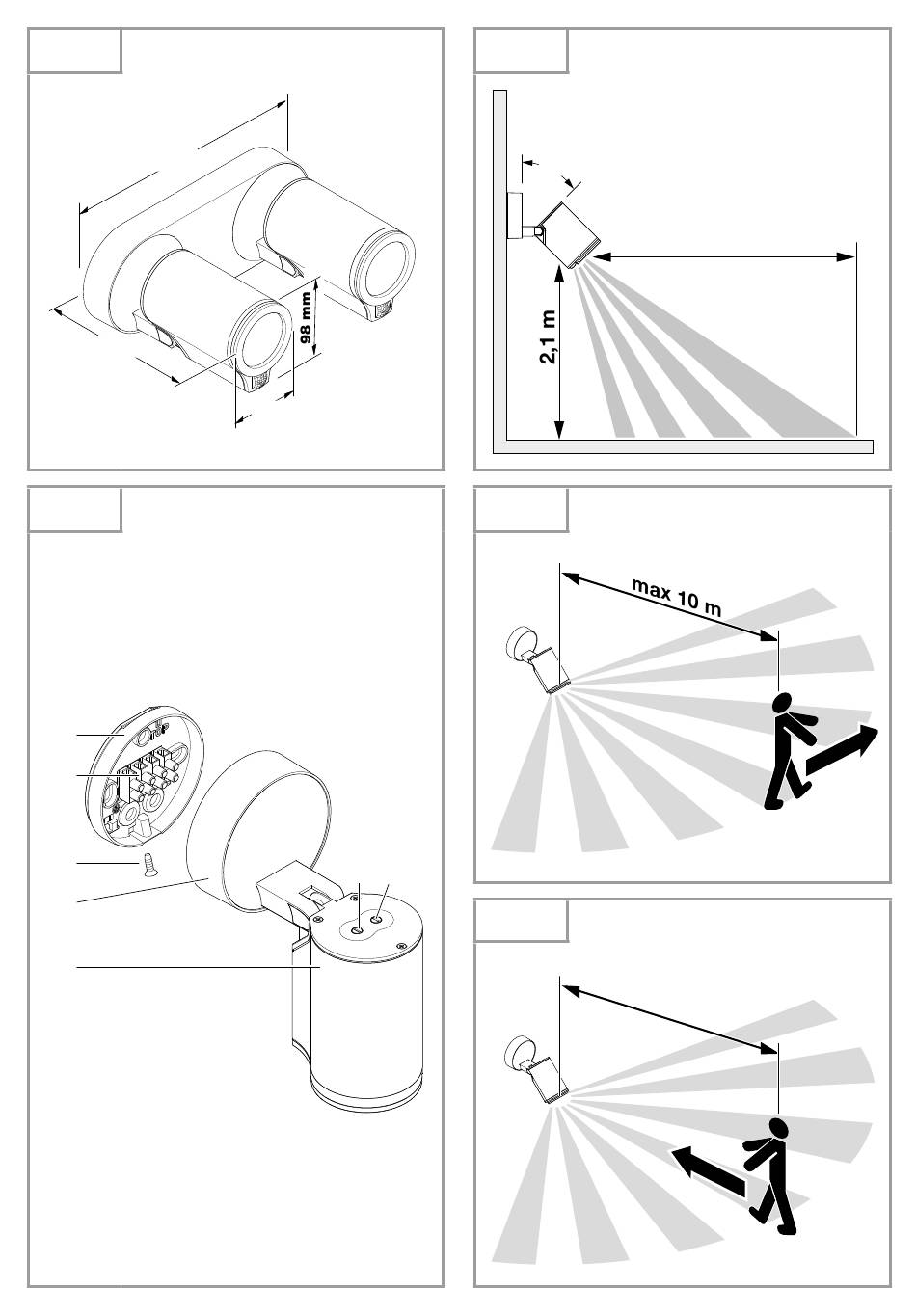 98 mm

2,1 m

max 10 m