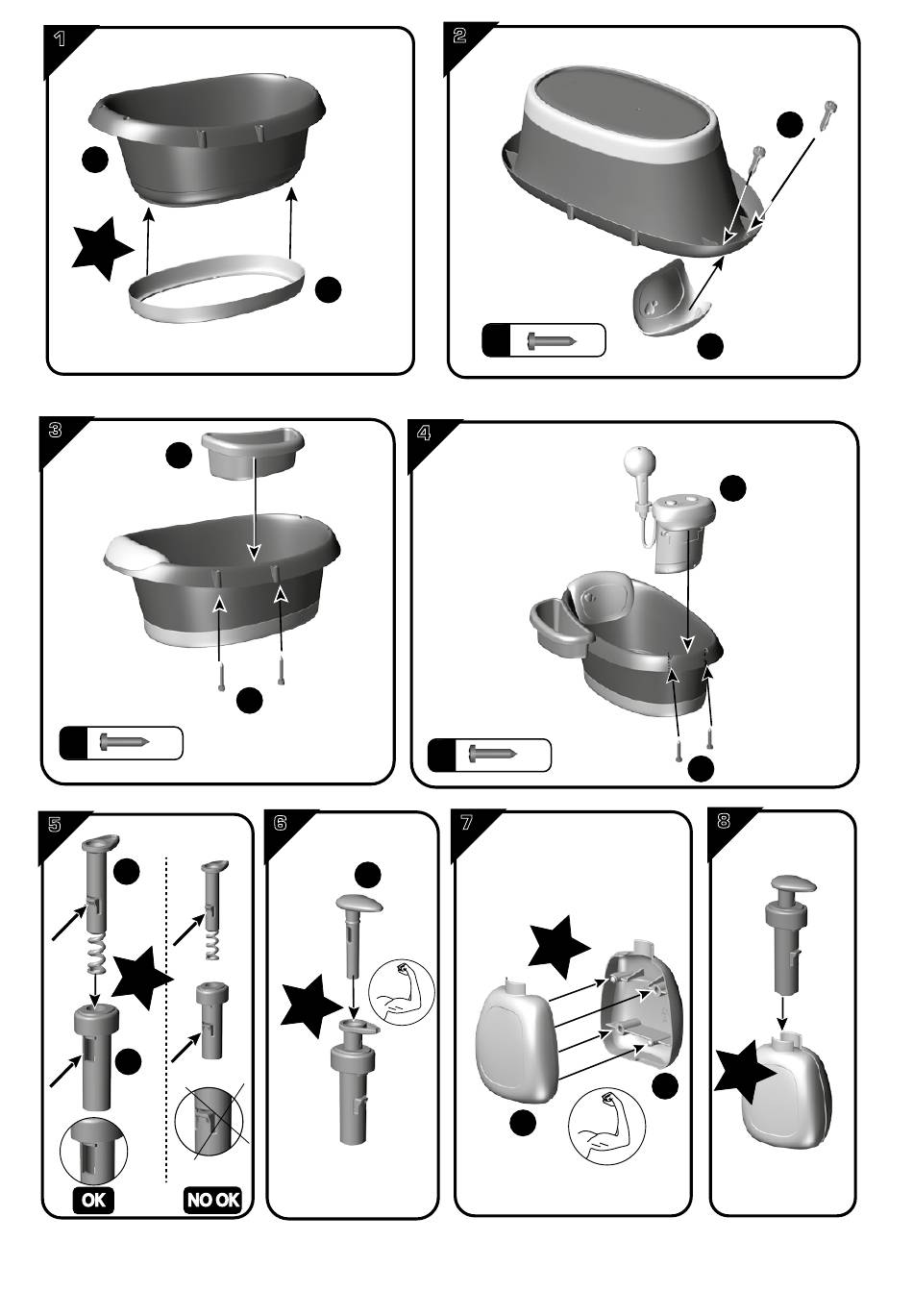 1

2

3

4

5

OK

NO OK

6

7

8