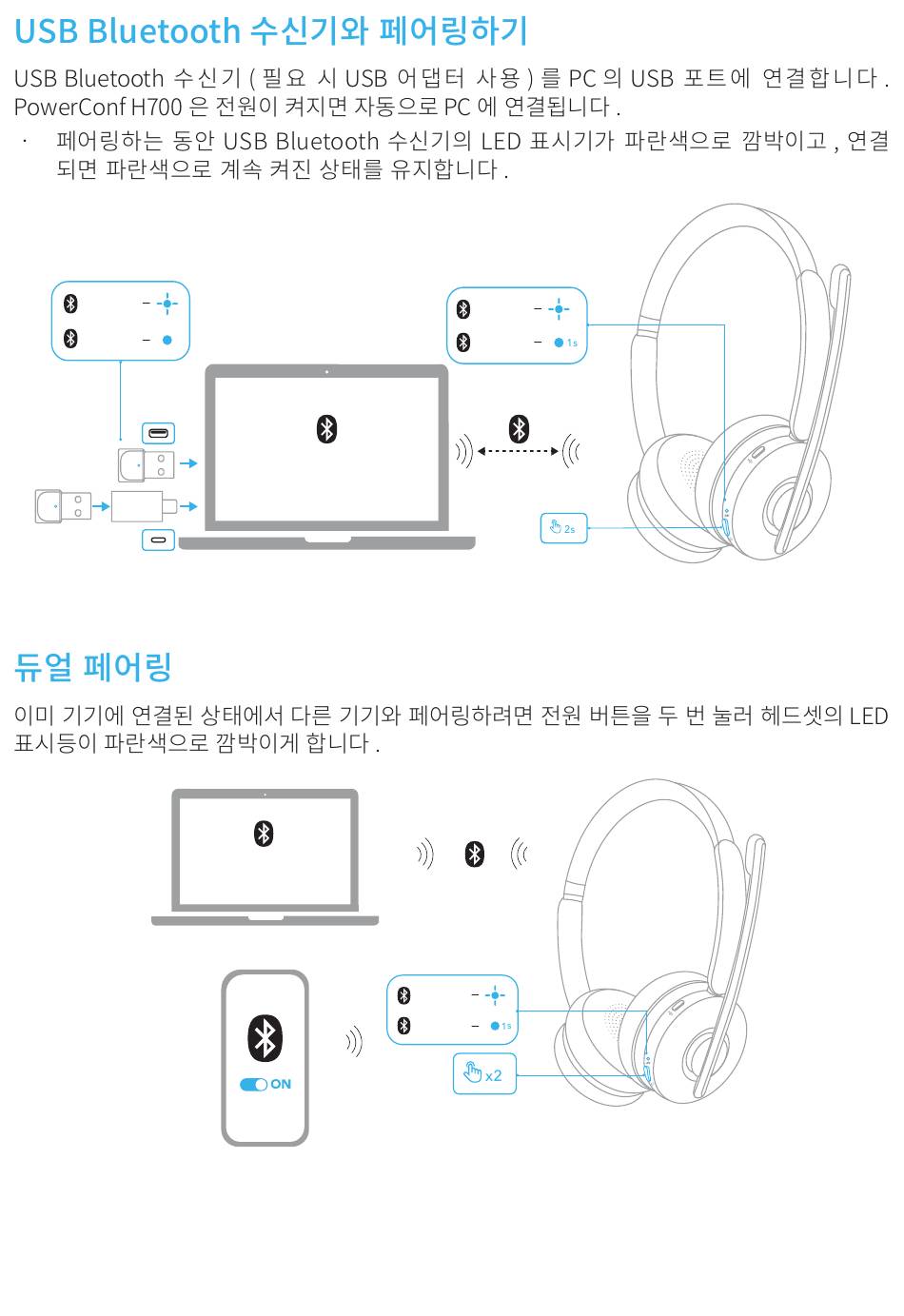 USB Bluetooth 수신기와 페어링하기

USB Bluetooth 수신기 ( 필요 시 USB 어댑터 사용 ) 를 PC 의 USB 포트에 연결합니다 . PowerConf H700 은 전원이 켜지면 자동으로 PC 에 연결됩니다 .

· 페어링하는 동안 USB Bluetooth 수신기의 LED 표시기가 파란색으로 깜박이고 , 연결되면 파란색으로 계속 켜진 상태를 유지합니다 .

1s

2s

듀얼 페어링

이미 기기에 연결된 상태에서 다른 기기와 페어링하려면 전원 버튼을 두 번 눌러 헤드셋의 LED 표시등이 파란색으로 깜박이게 합니다 .

ON

1s

x2