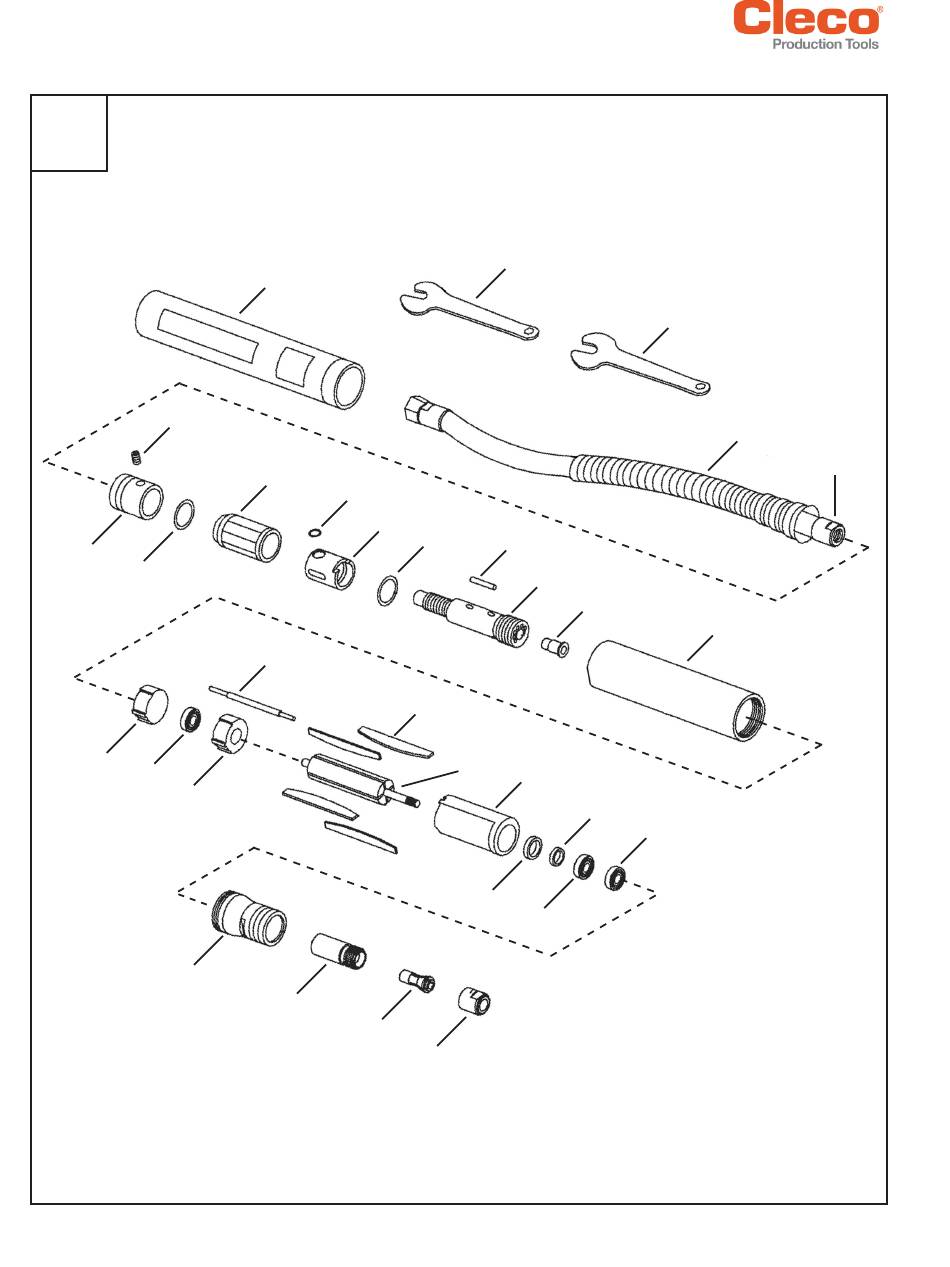 Cleco®
Production Tools