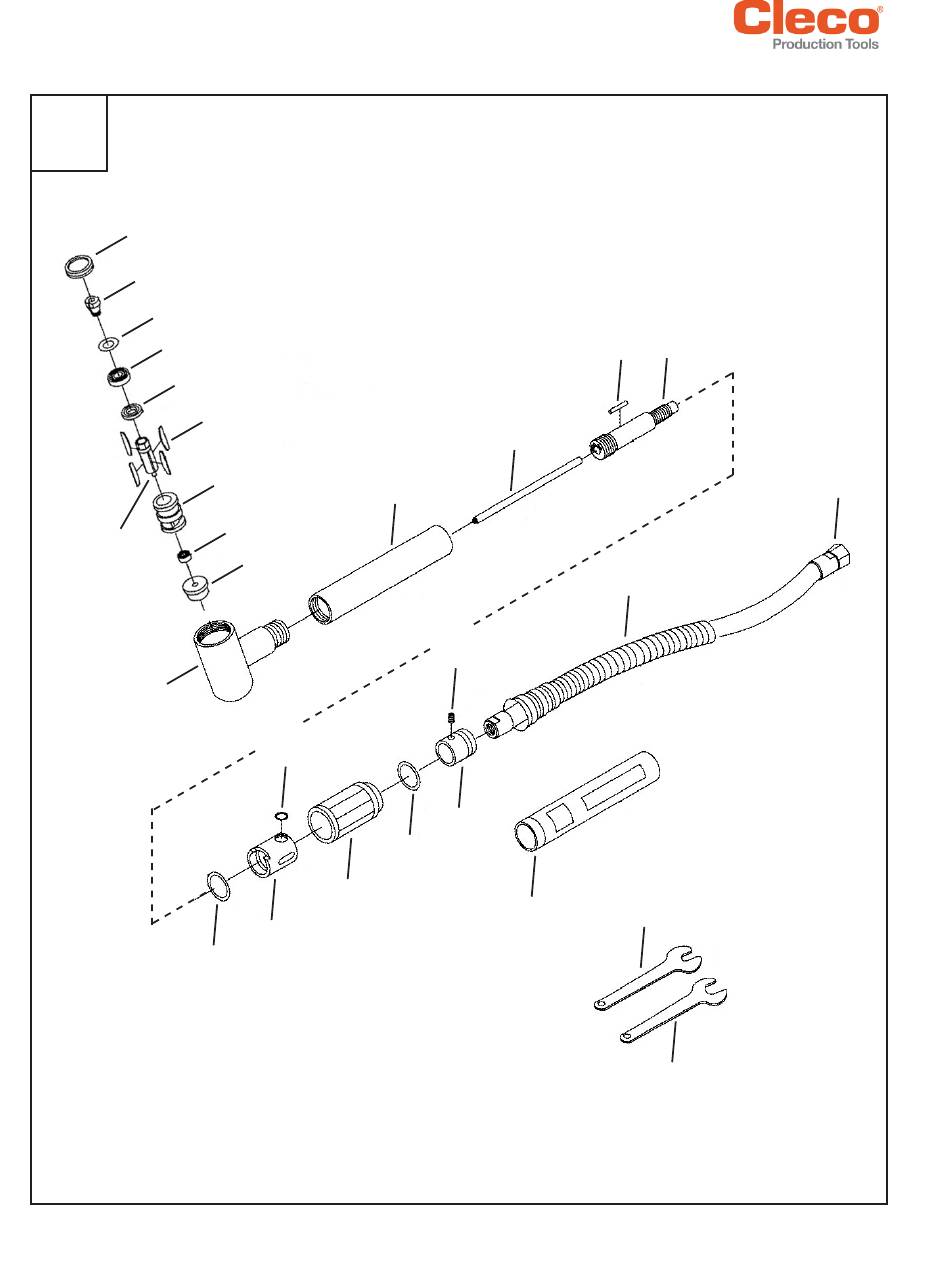 Cleco®
Production Tools