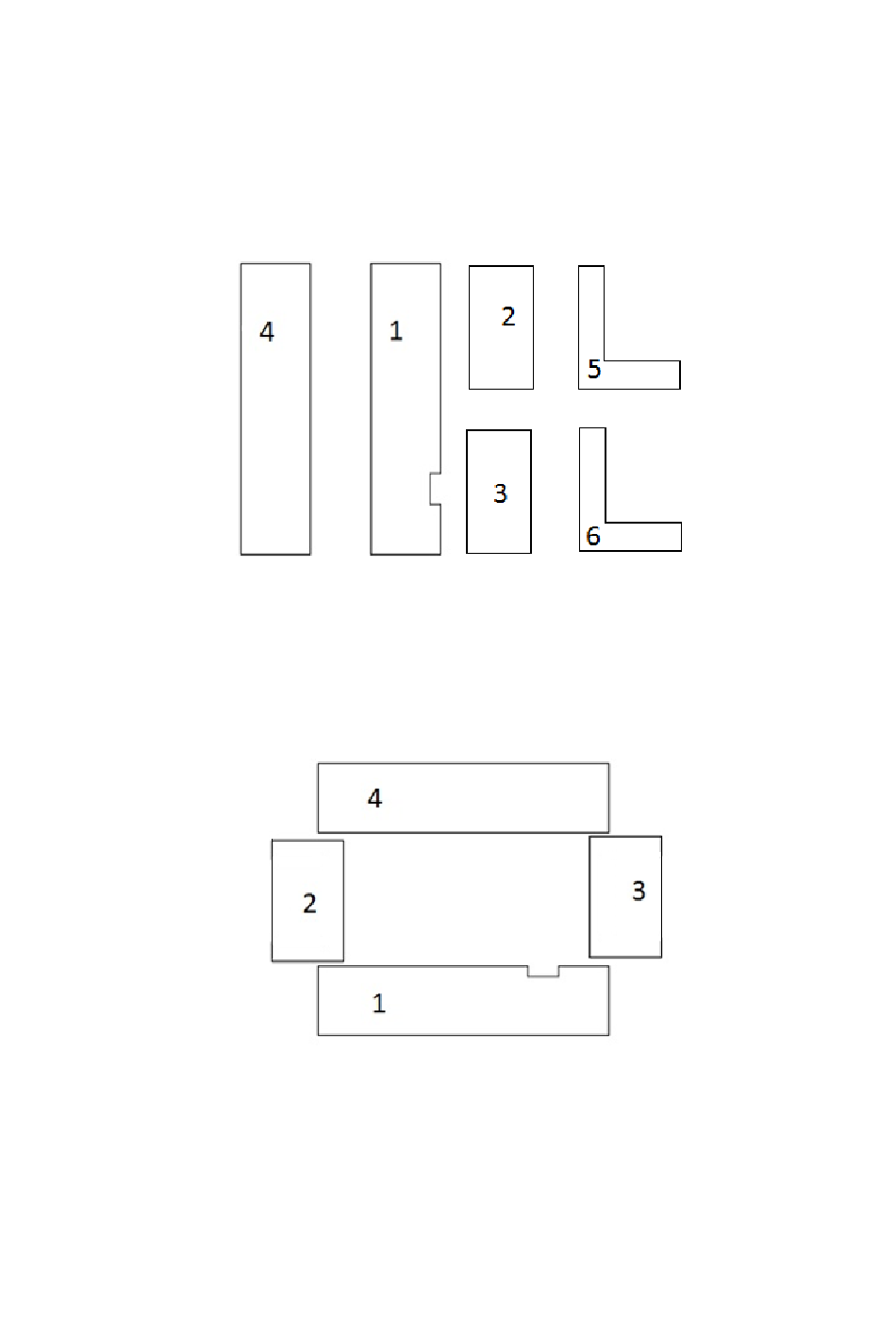 4
1
2
5
3
6

4
2
3
1