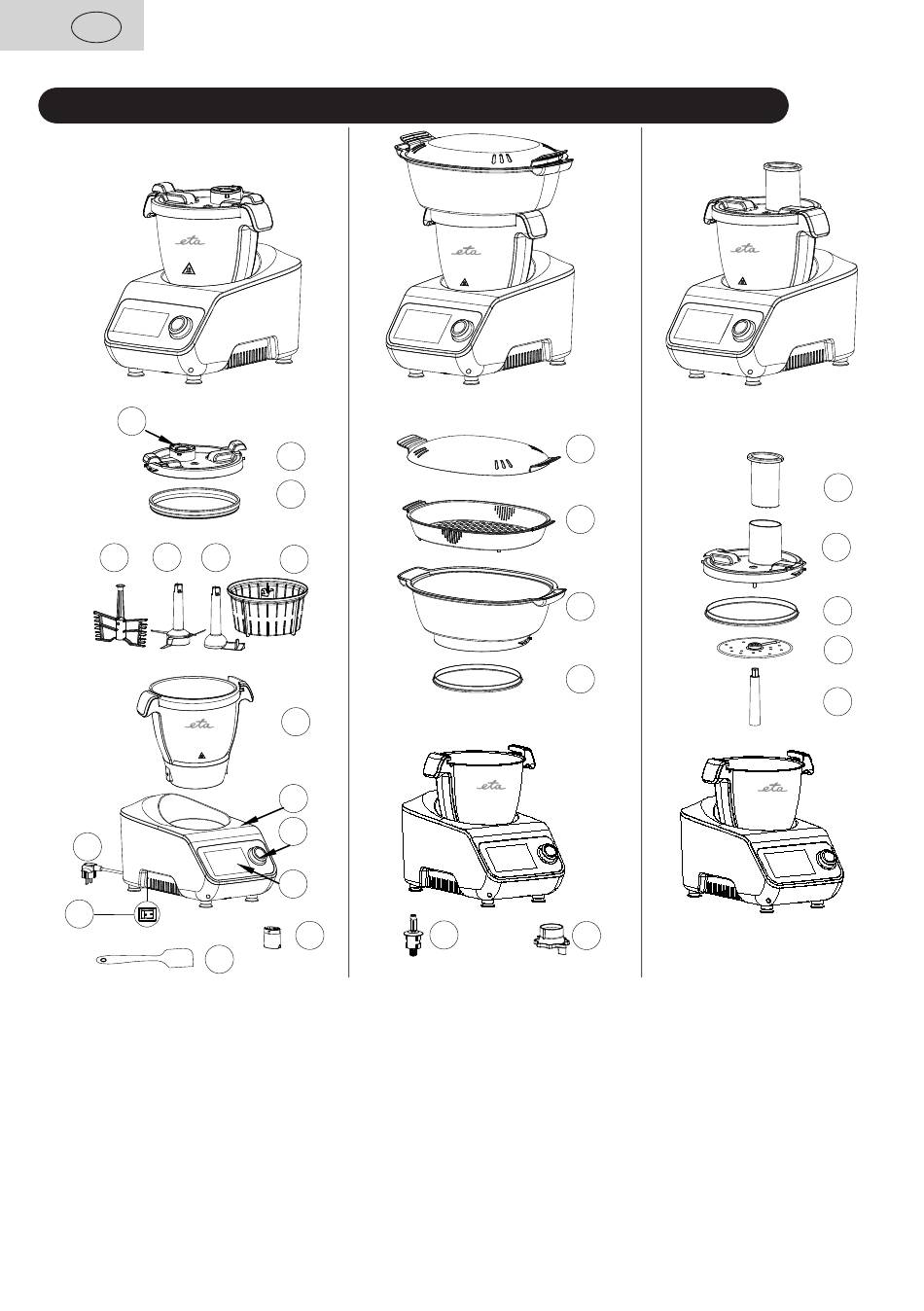 eta

eta

eta

eta

eta

eta