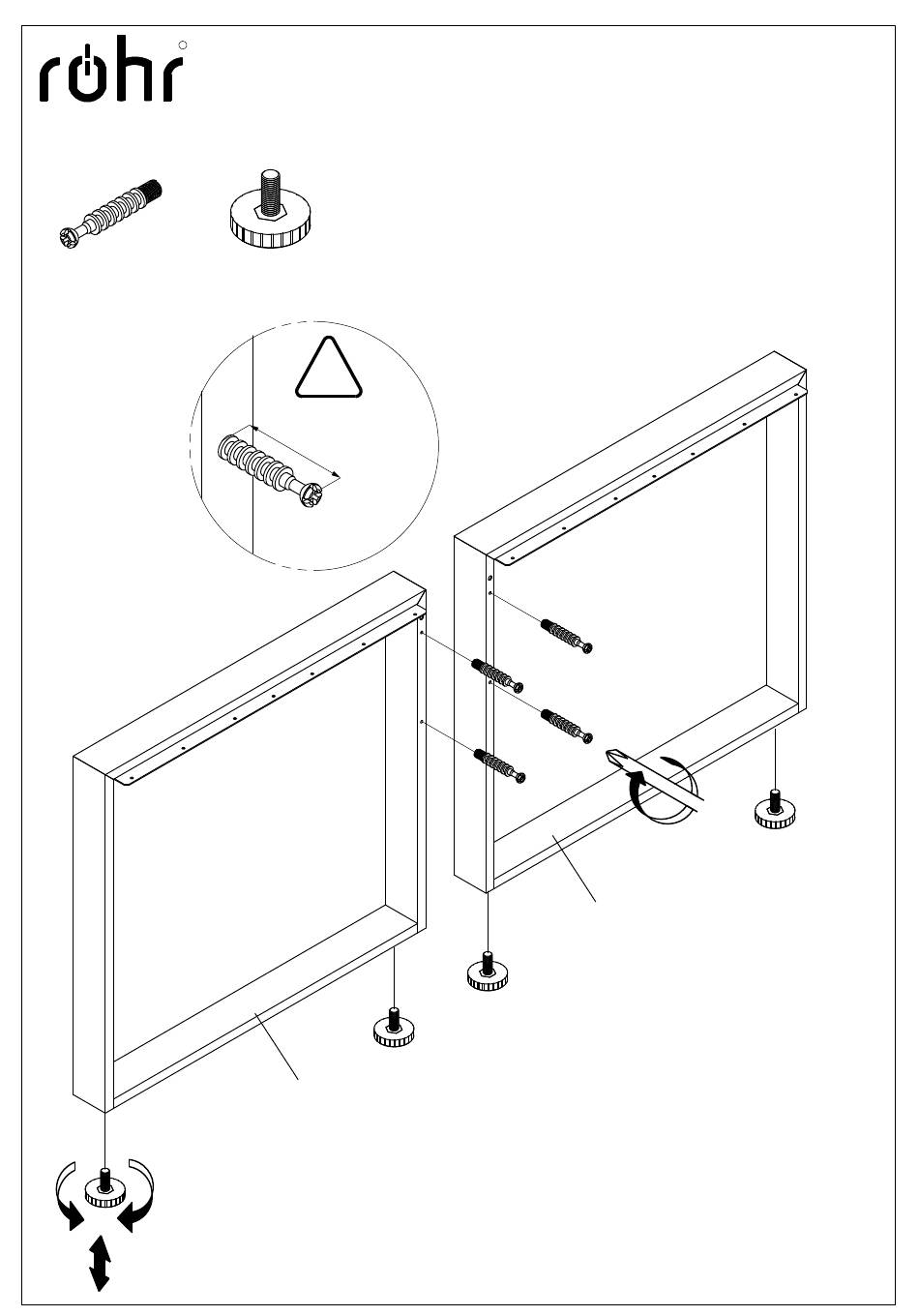 rohr