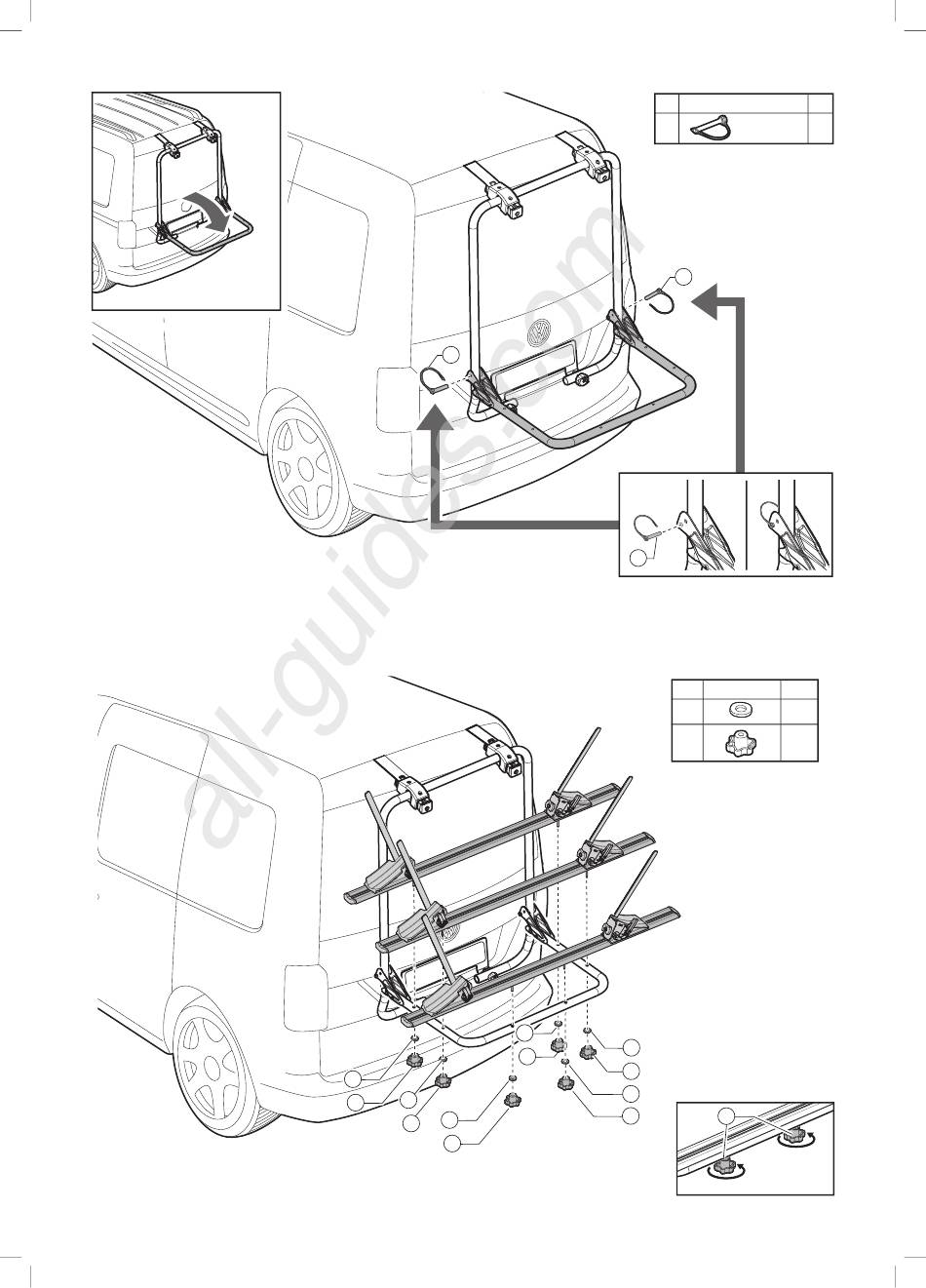 all-guides.com