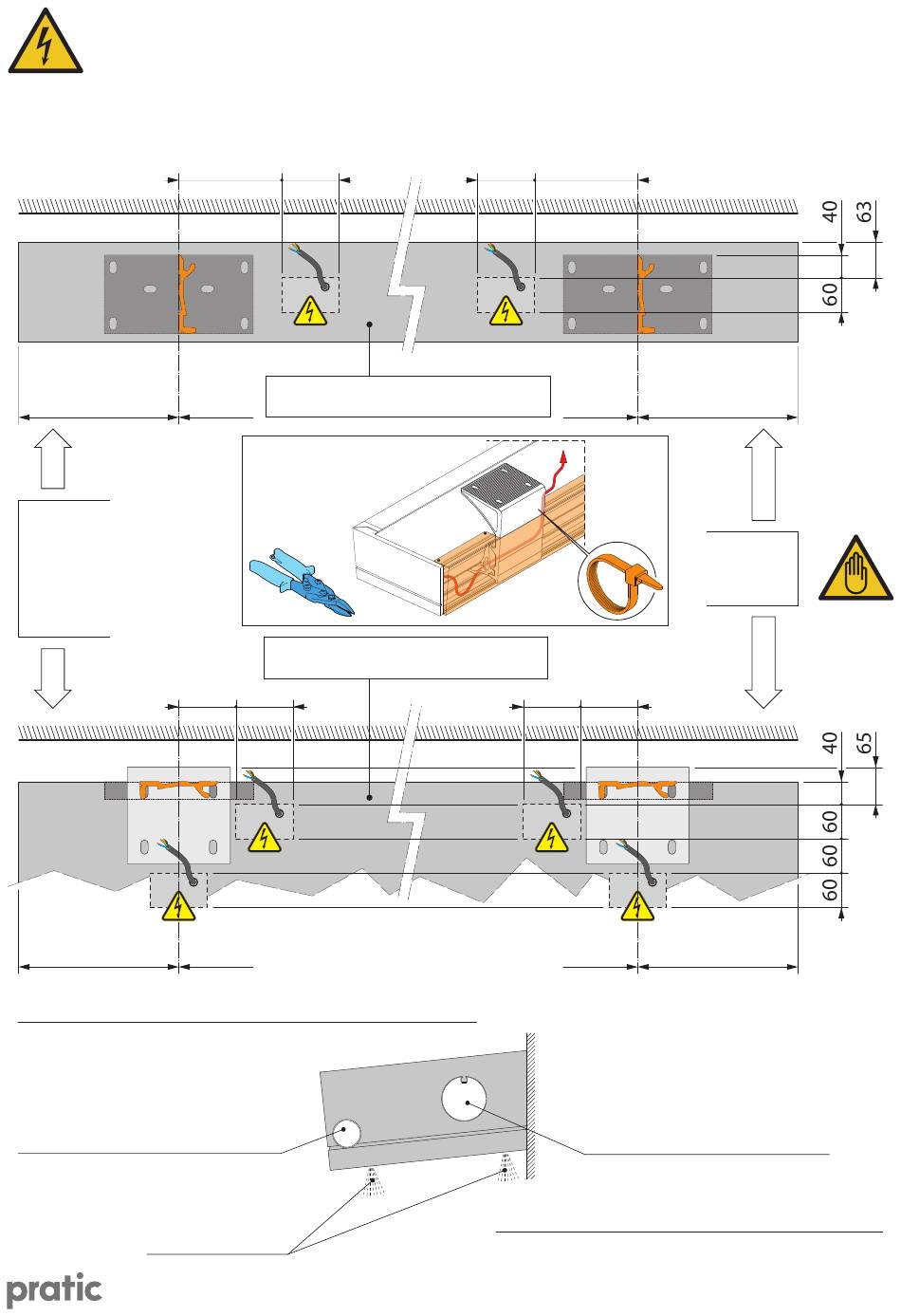 40
63
60
40
65
60
60
60
pratic