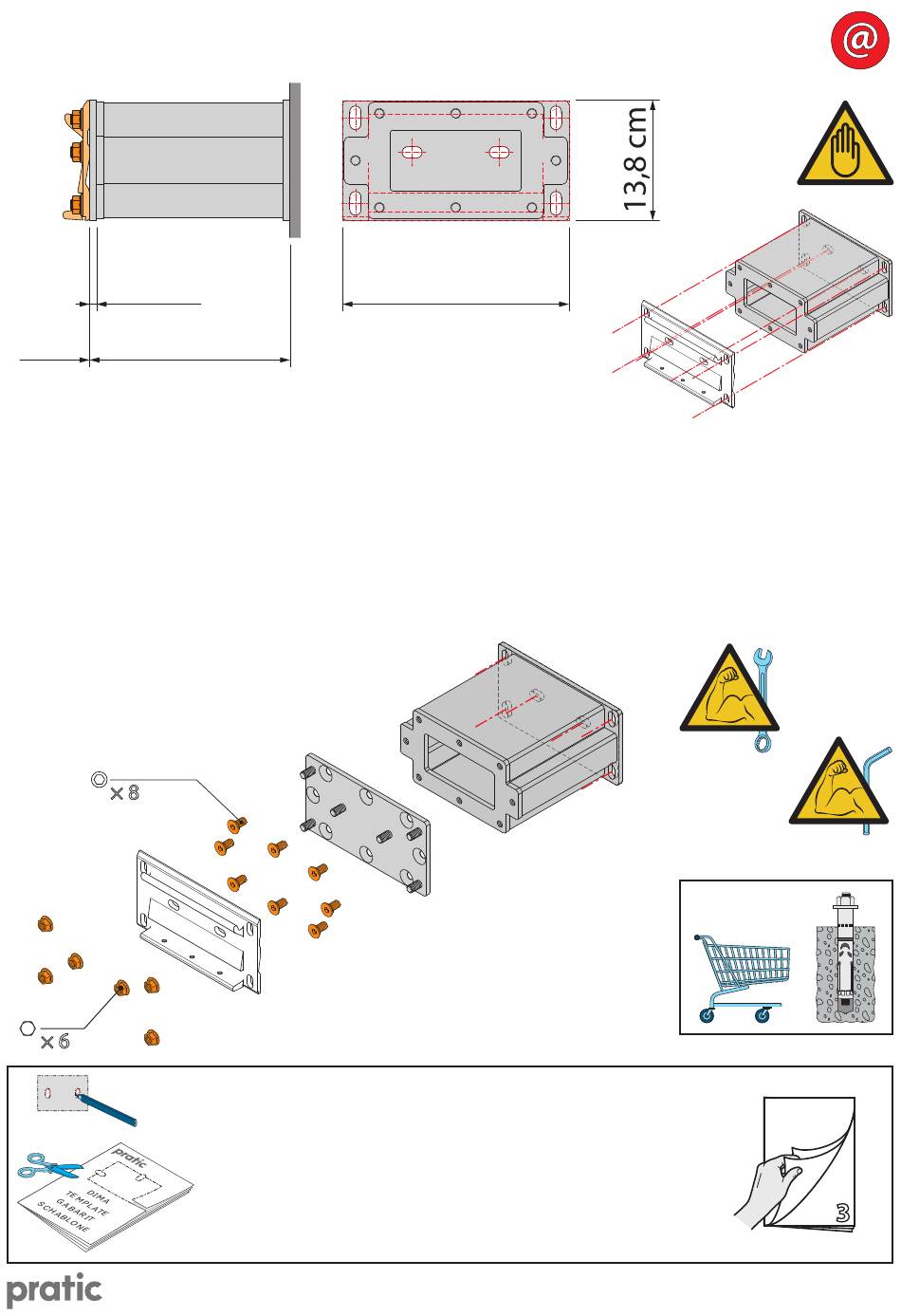 @

13,8 cm

× 8

× 6

pratic
DIMA
TEMPLATE
GABARIT
SCHABLONE

3

pratic