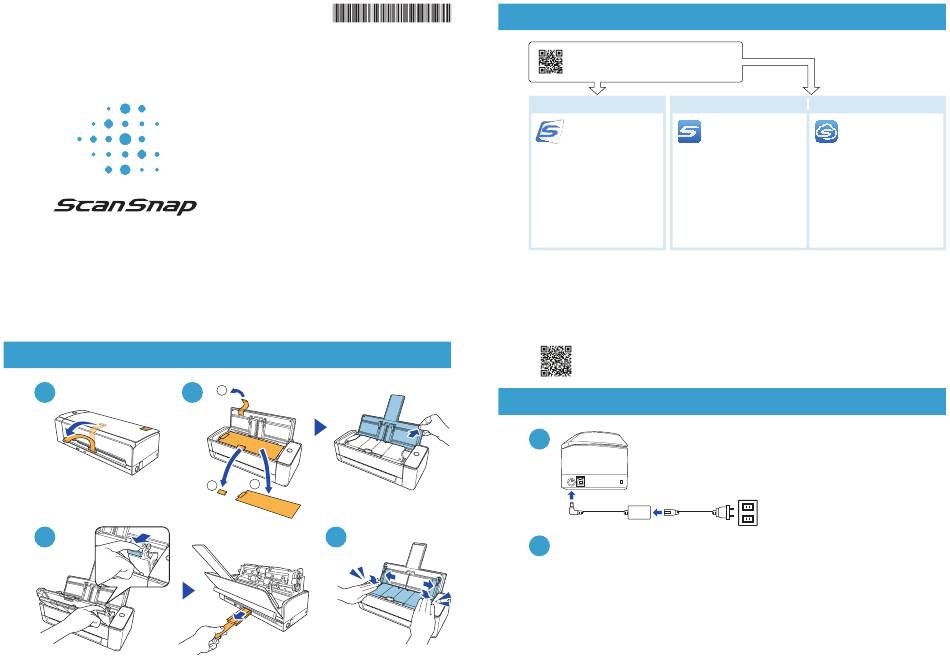 ScanSnap