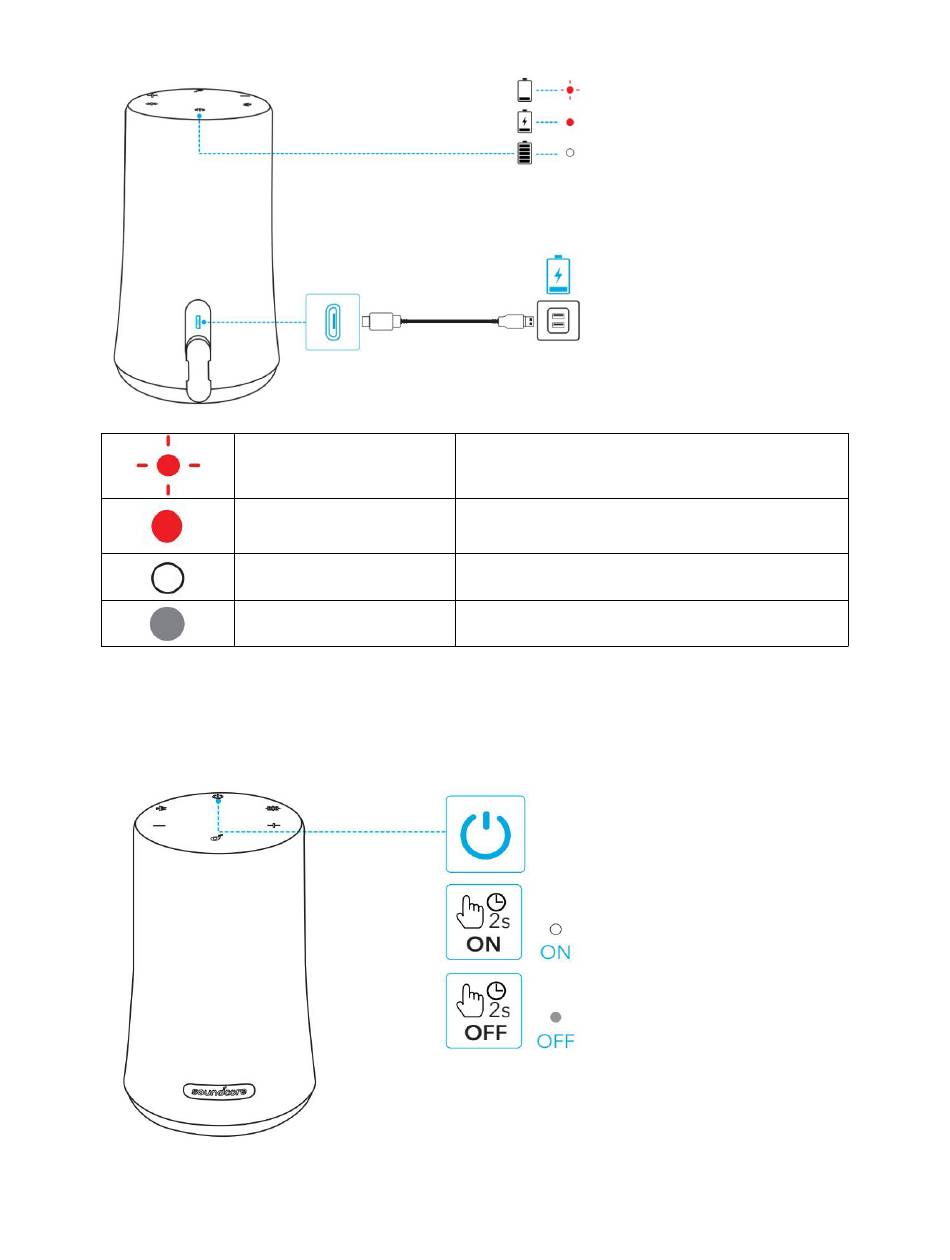 2s
ON

ON

2s
OFF

OFF

soundcore