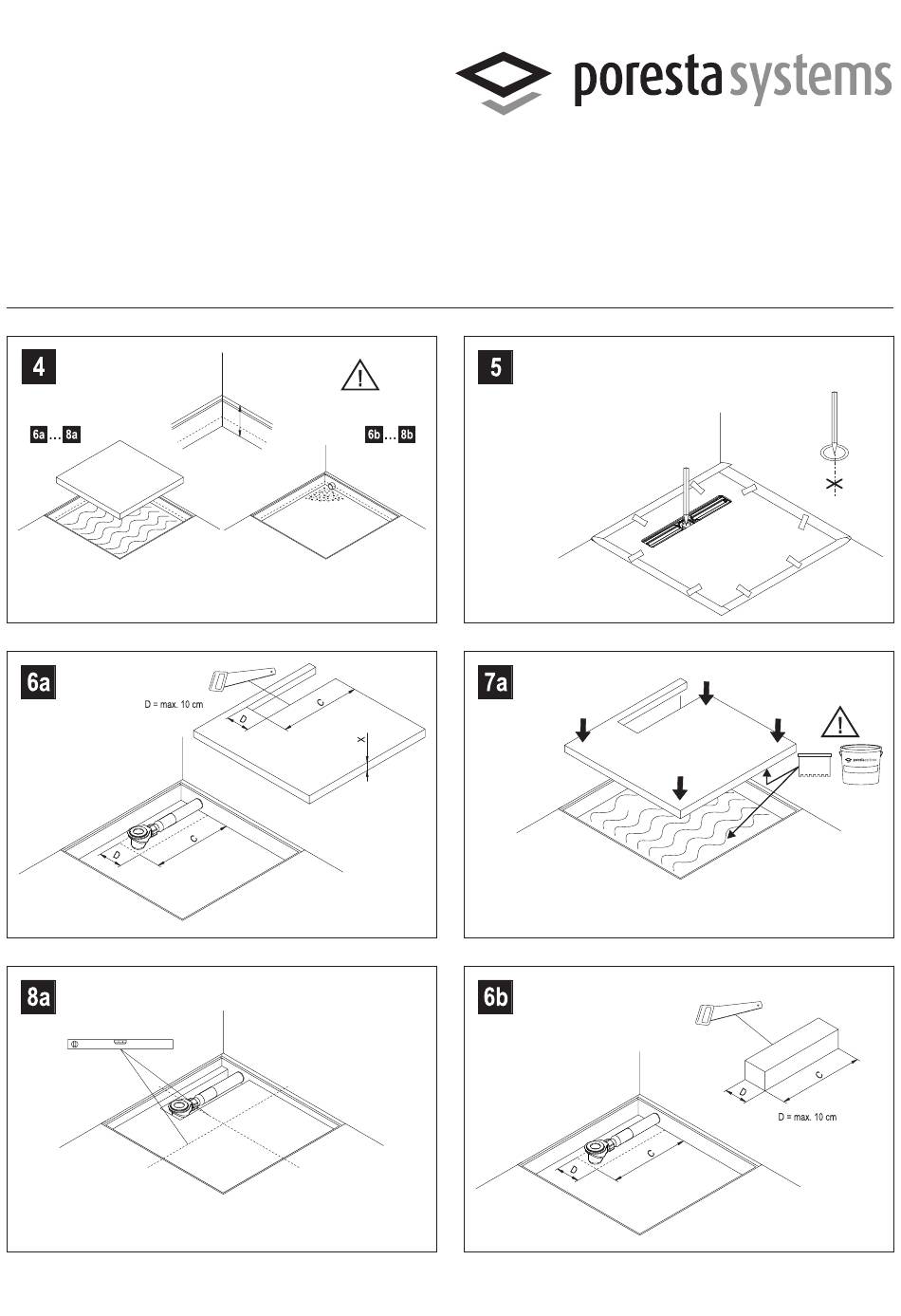 poresta systems

4

6a ... 8a

6b ... 8b

5

6a

D = max. 10 cm

D

C

X

D

C

7a

poresta systems

8a

6b

D

C

D = max. 10 cm

D

C