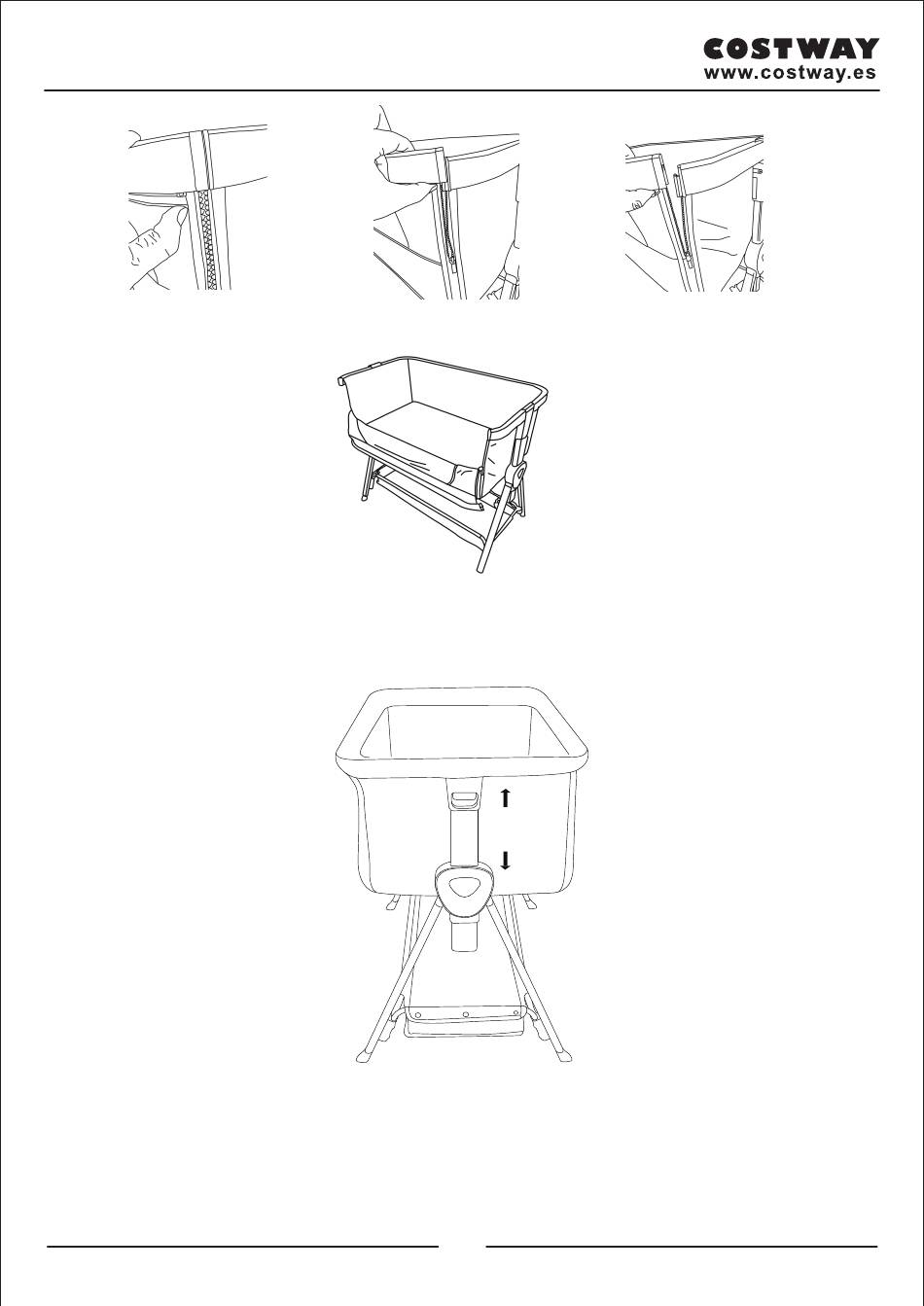 COSTWAY
www.costway.es