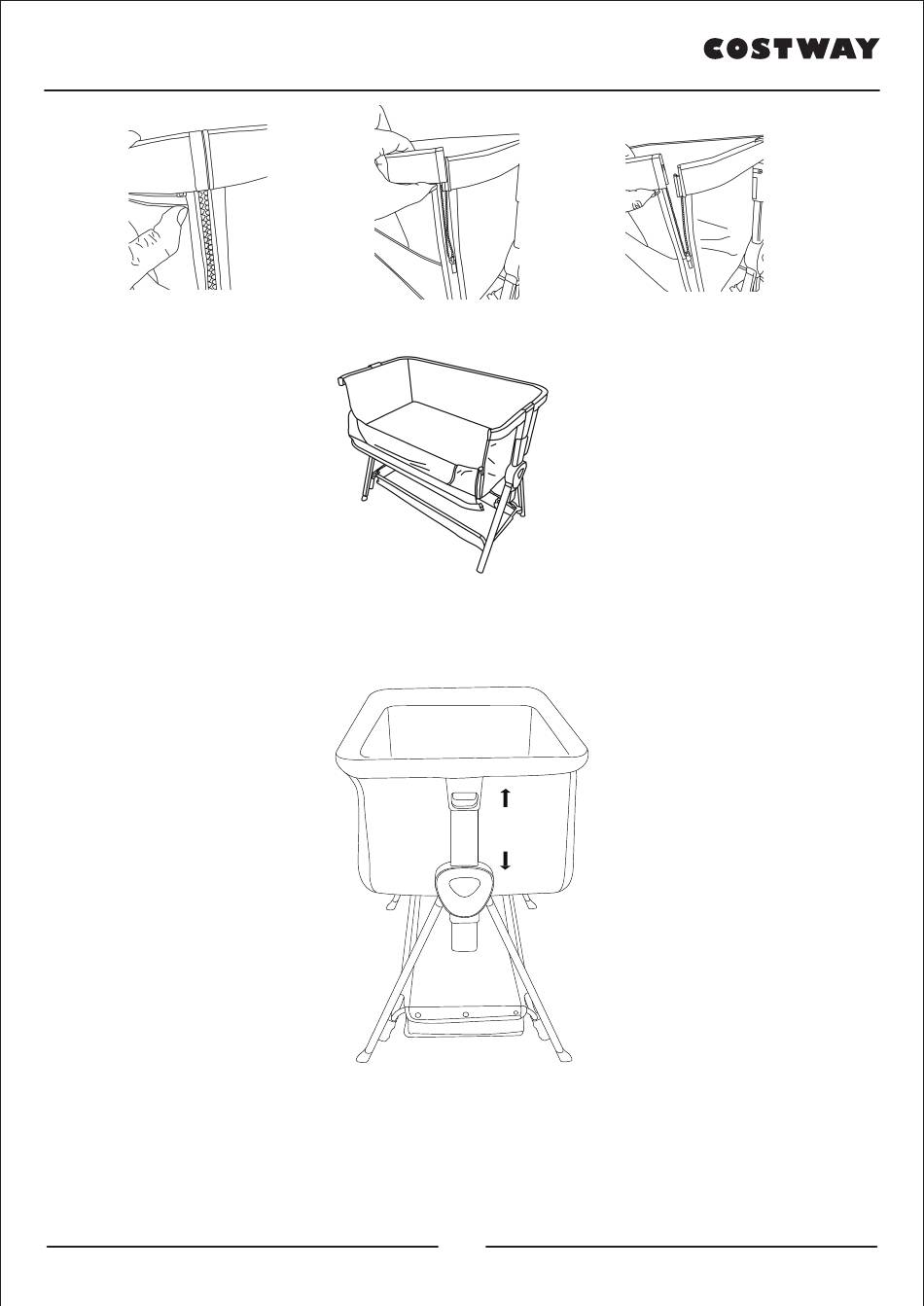 COSTWAY