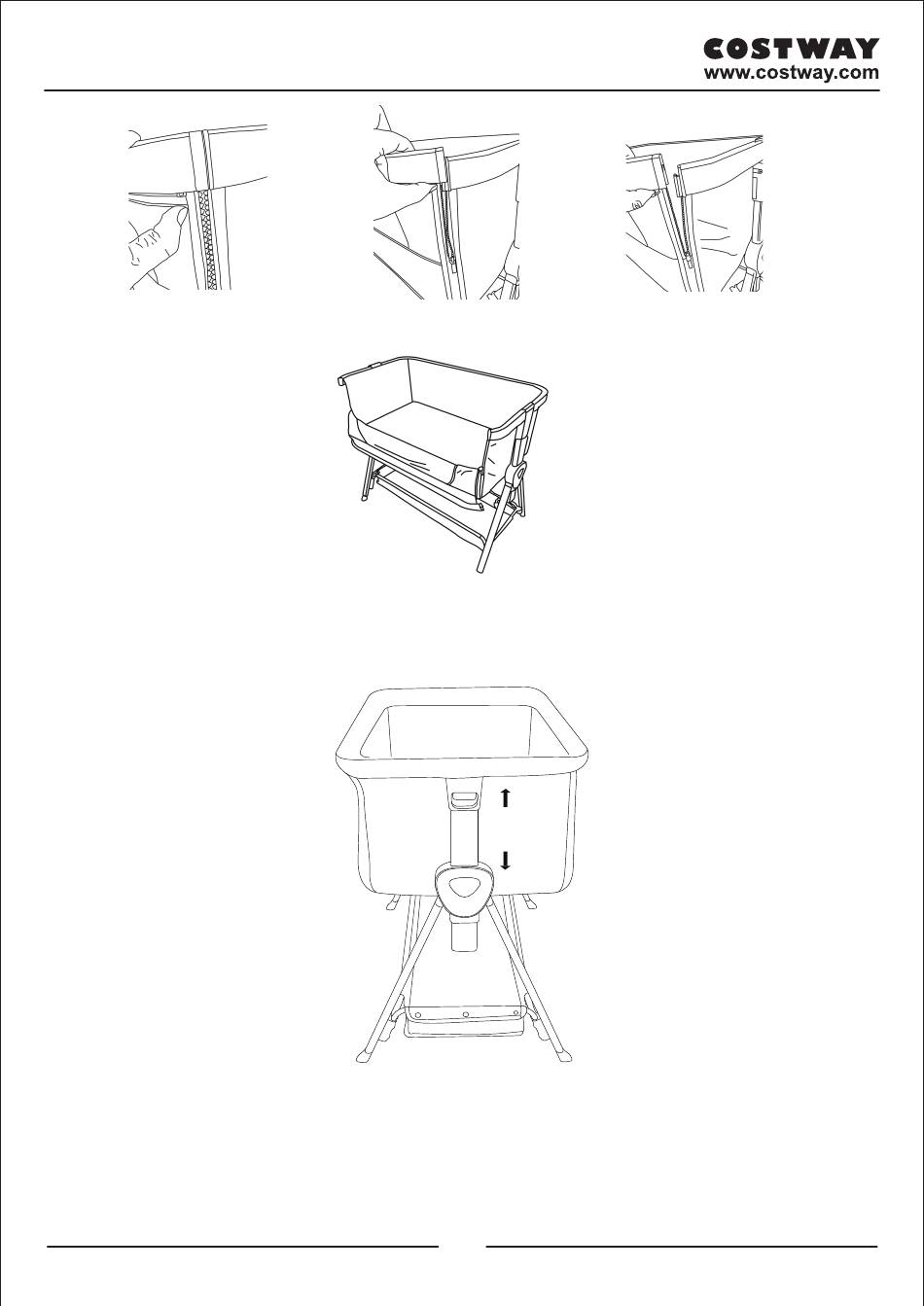 COSTWAY
www.costway.com