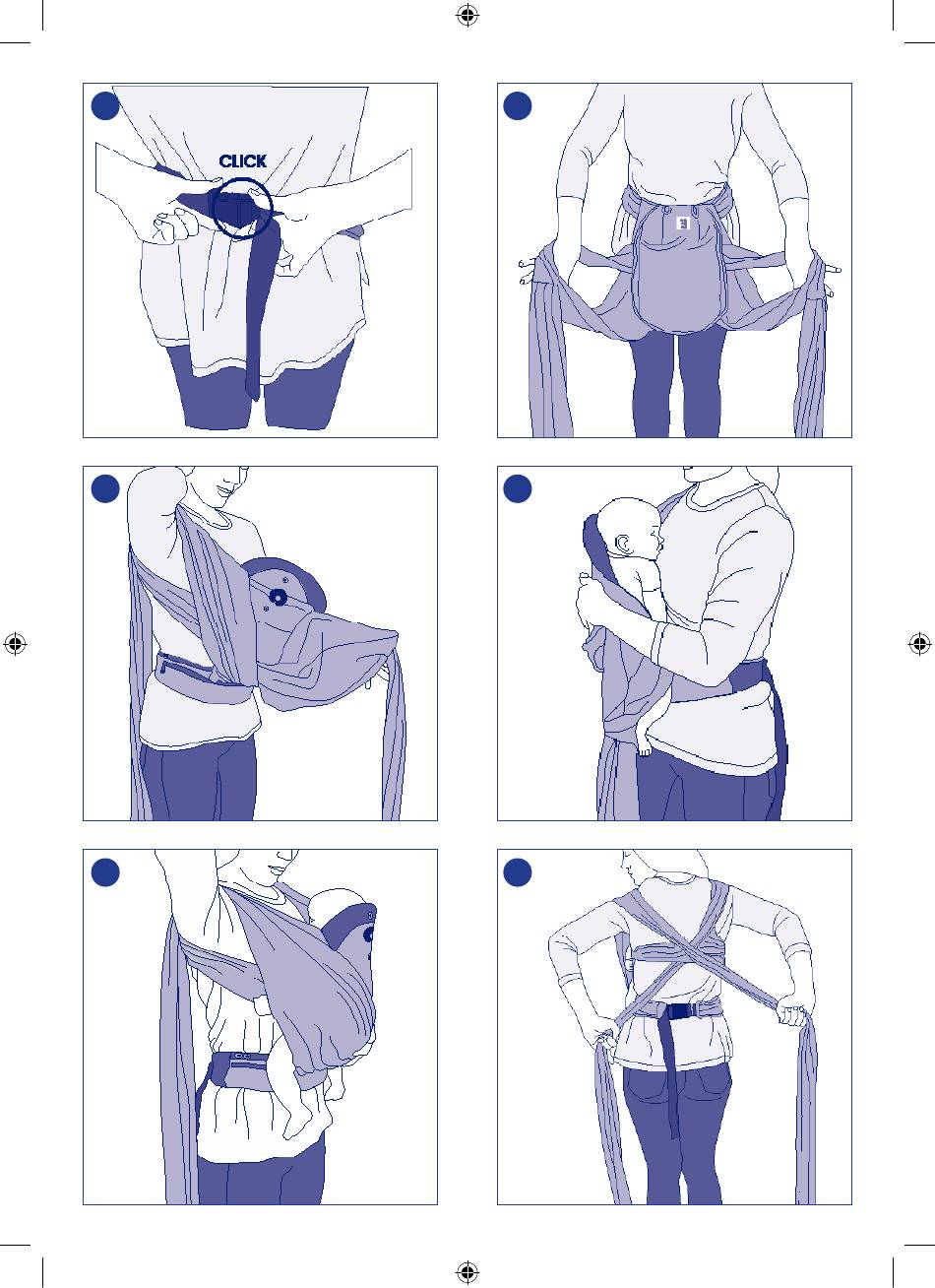 CLICK