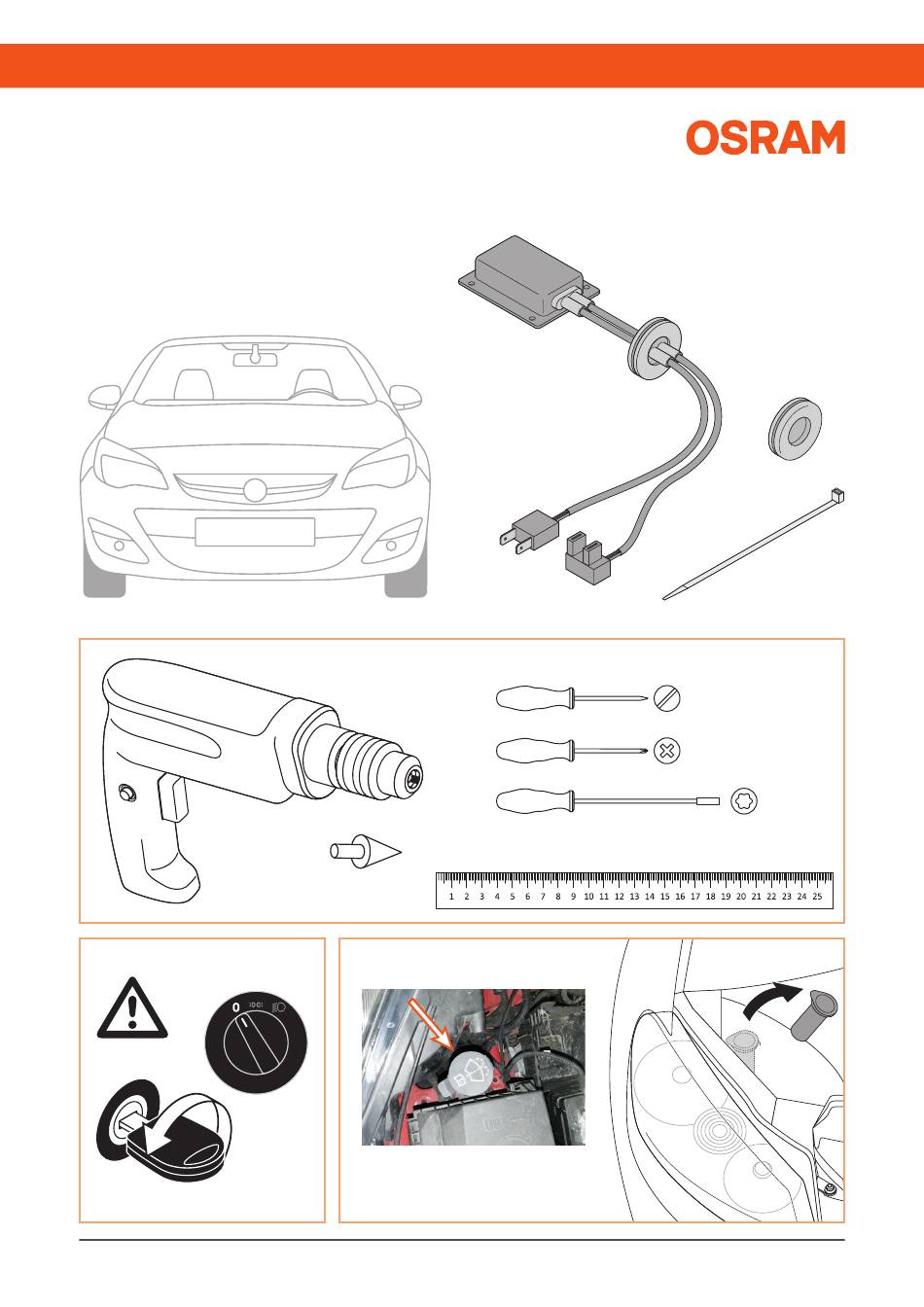 OSRAM

1 2 3 4 5 6 7 8 9 10 11 12 13 14 15 16 17 18 19 20 21 22 23 24 25

0