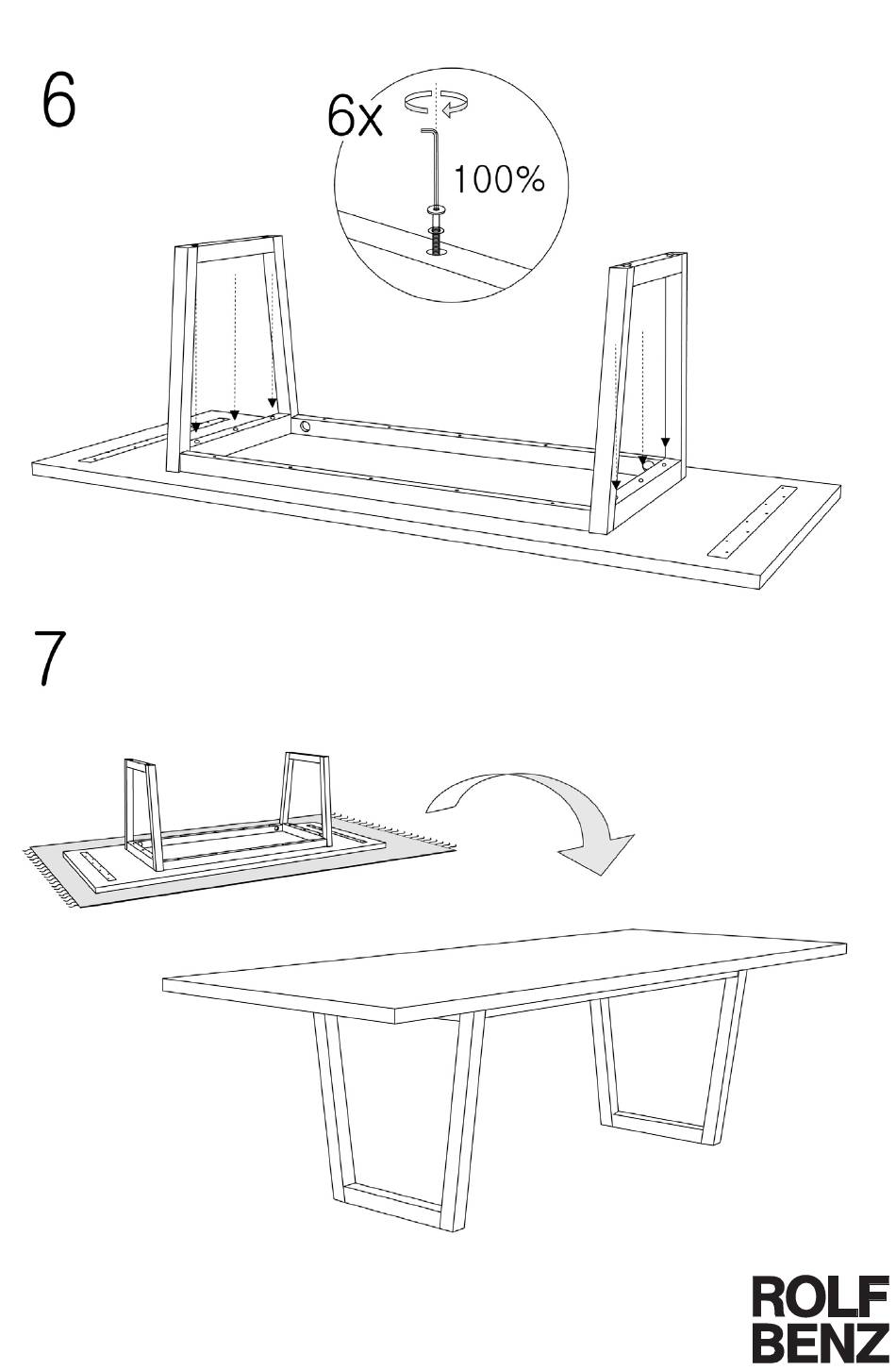 6

6x

100%

7

ROLF
BENZ