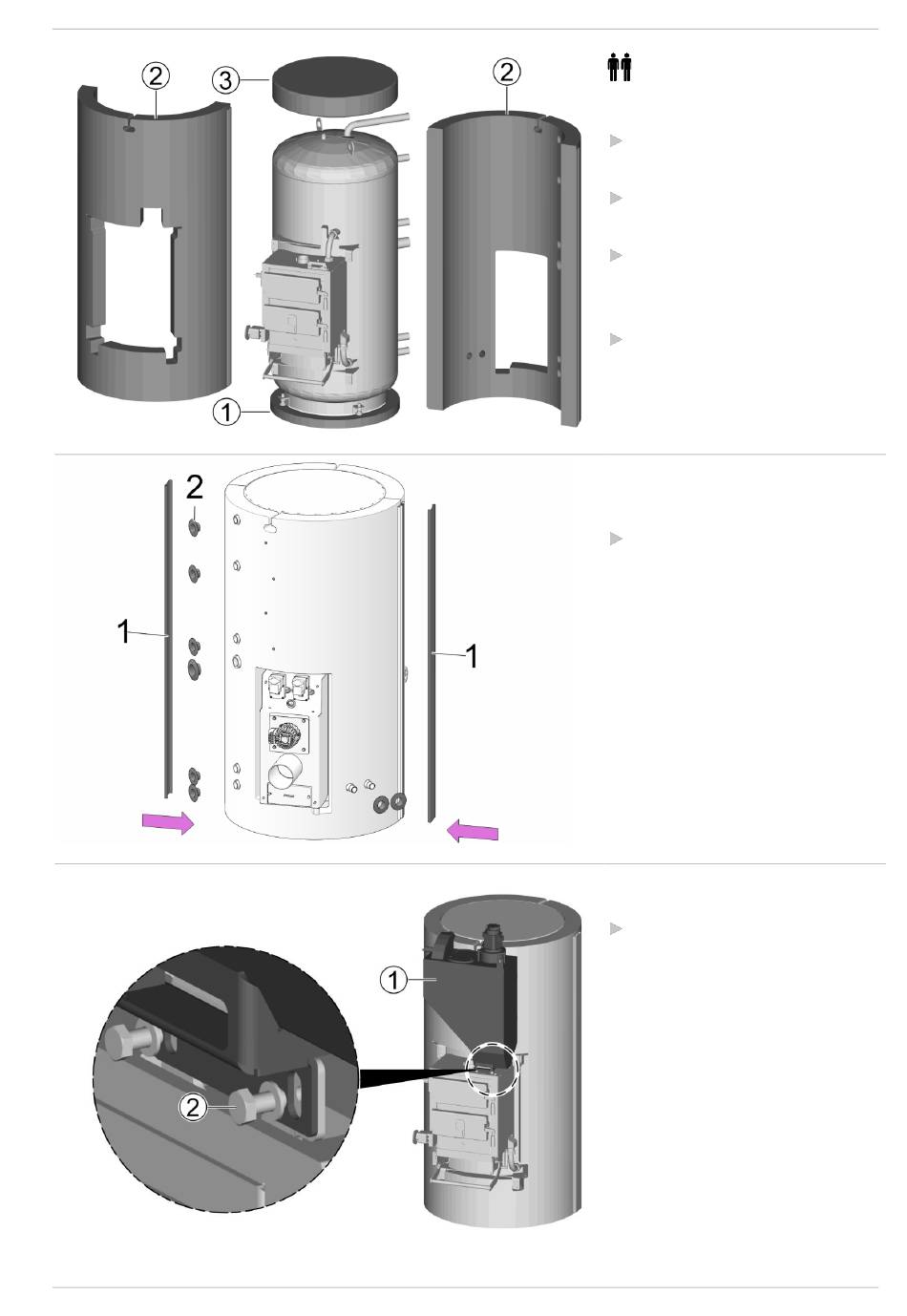 2
3
2
1

2
1
1

1
2