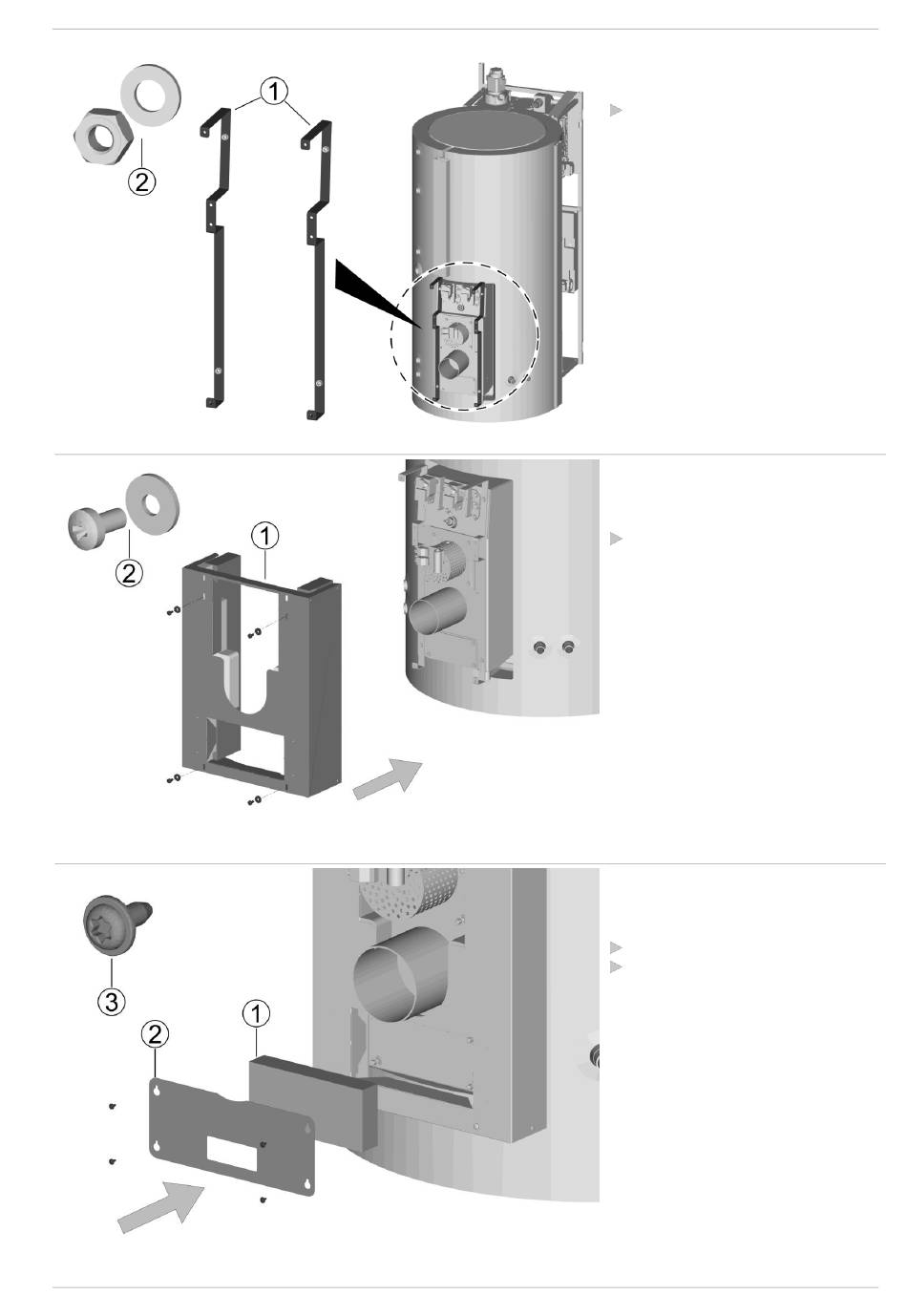 1

2

2

1

3

2

1