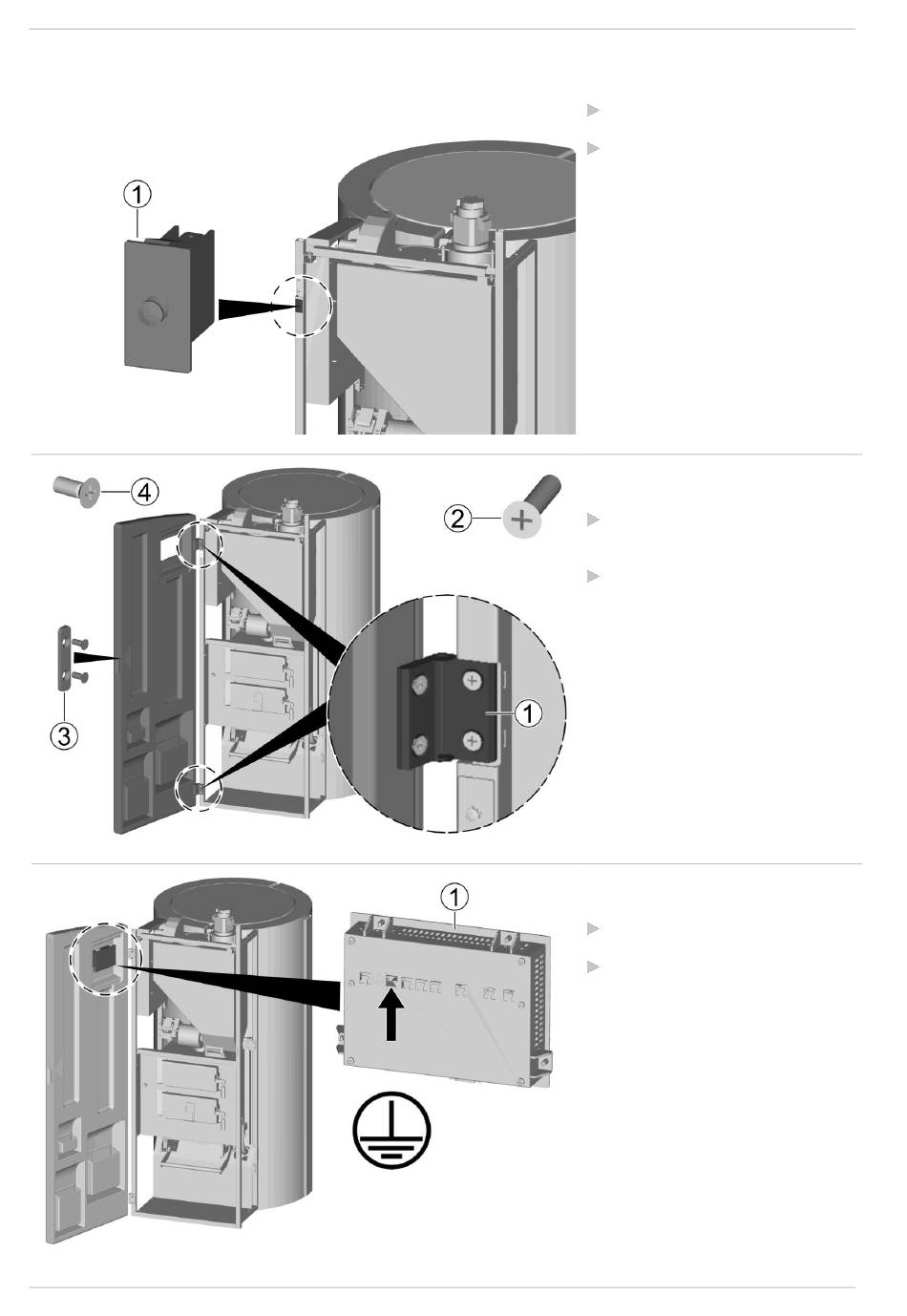 ①

④

②

③

①

①