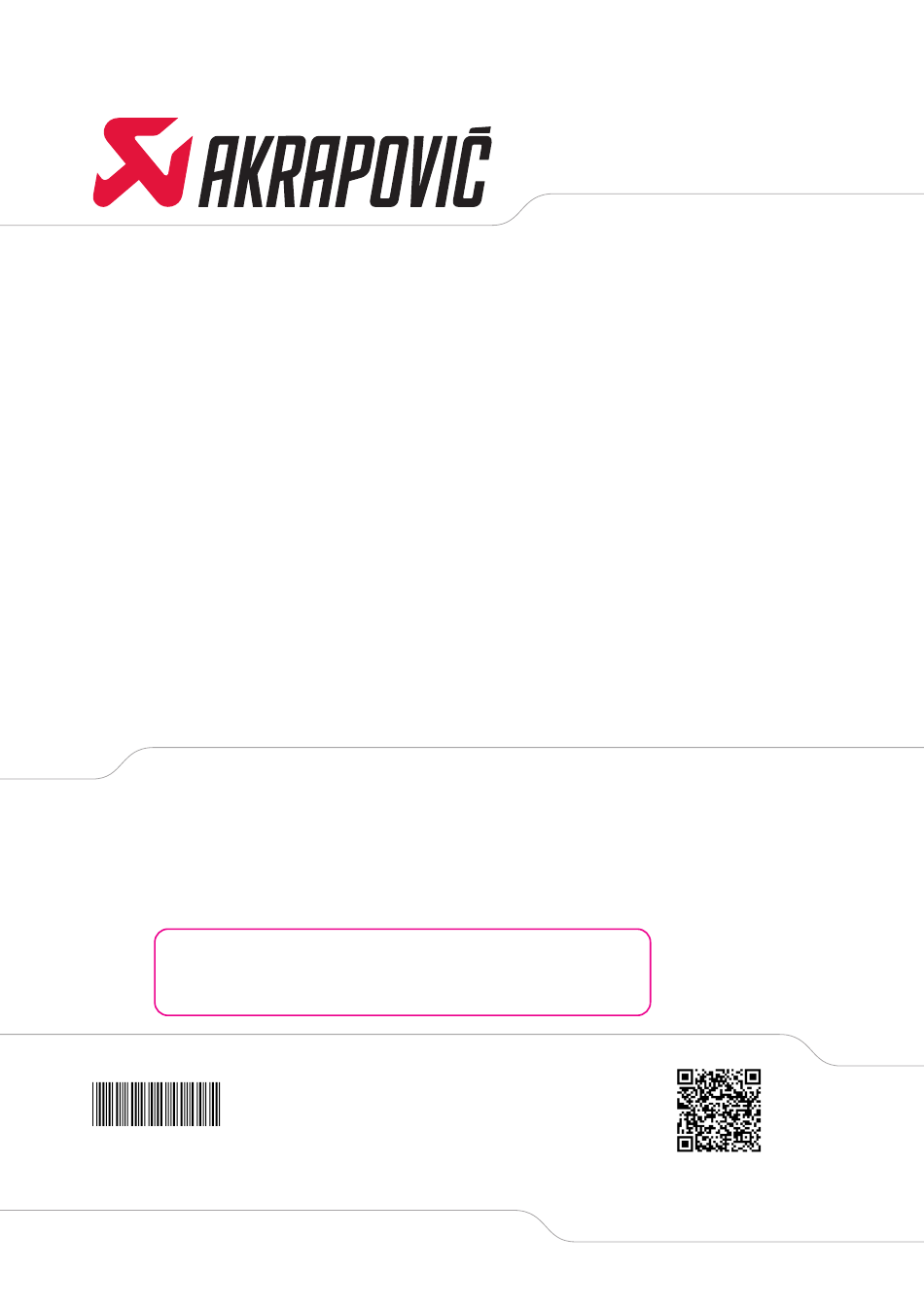 AKRAPOVIČ