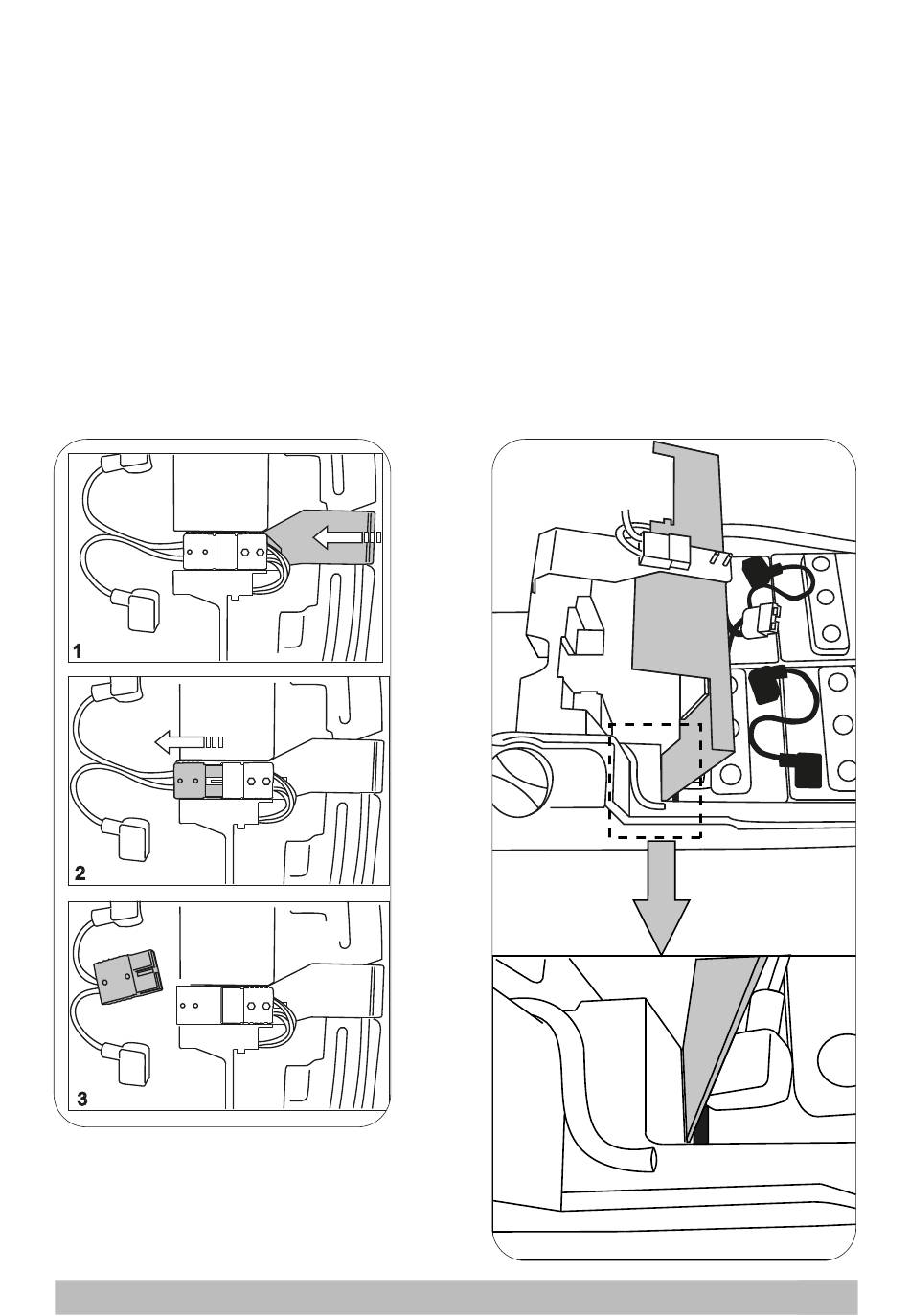 1

2

3