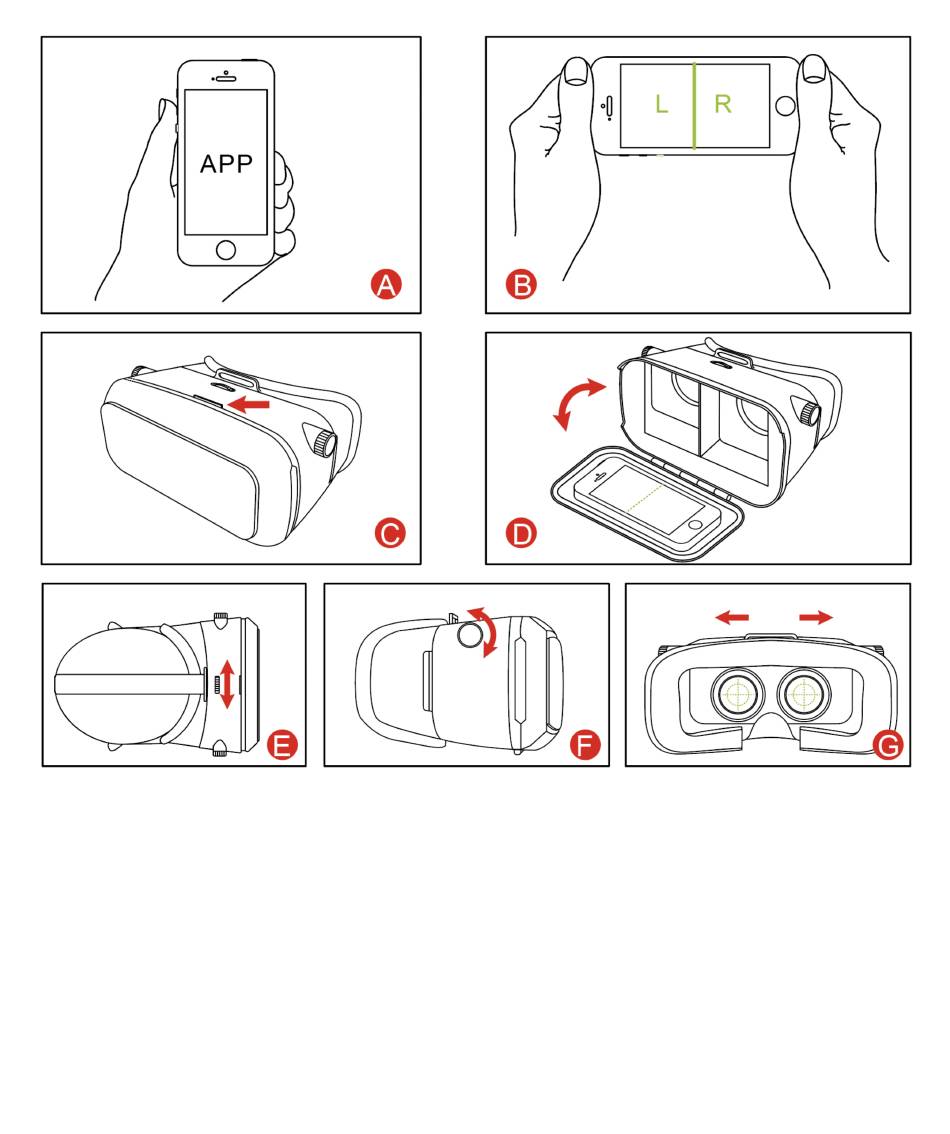 APP

A

L R

B

C

D

E

F

G