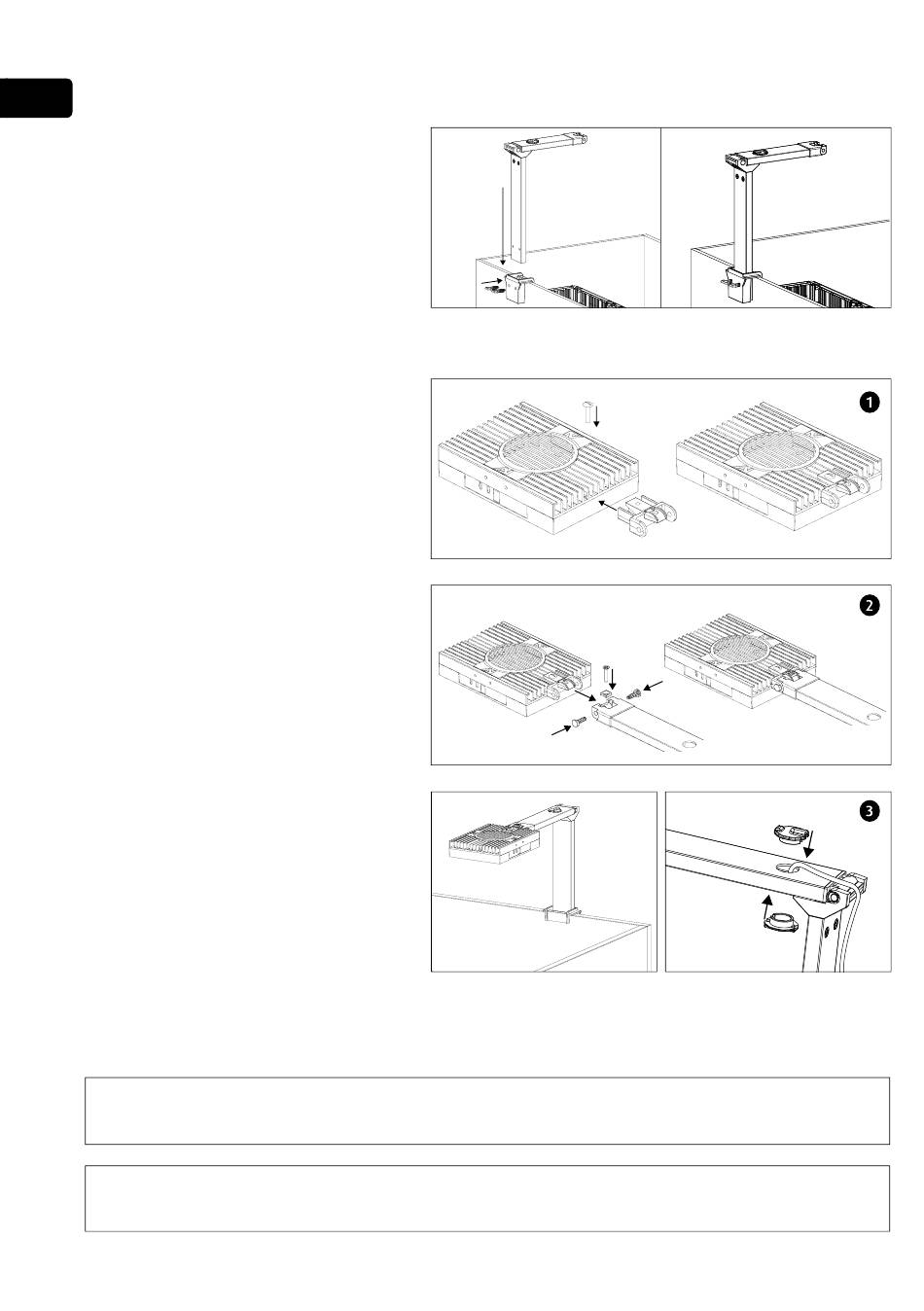 1

2

3