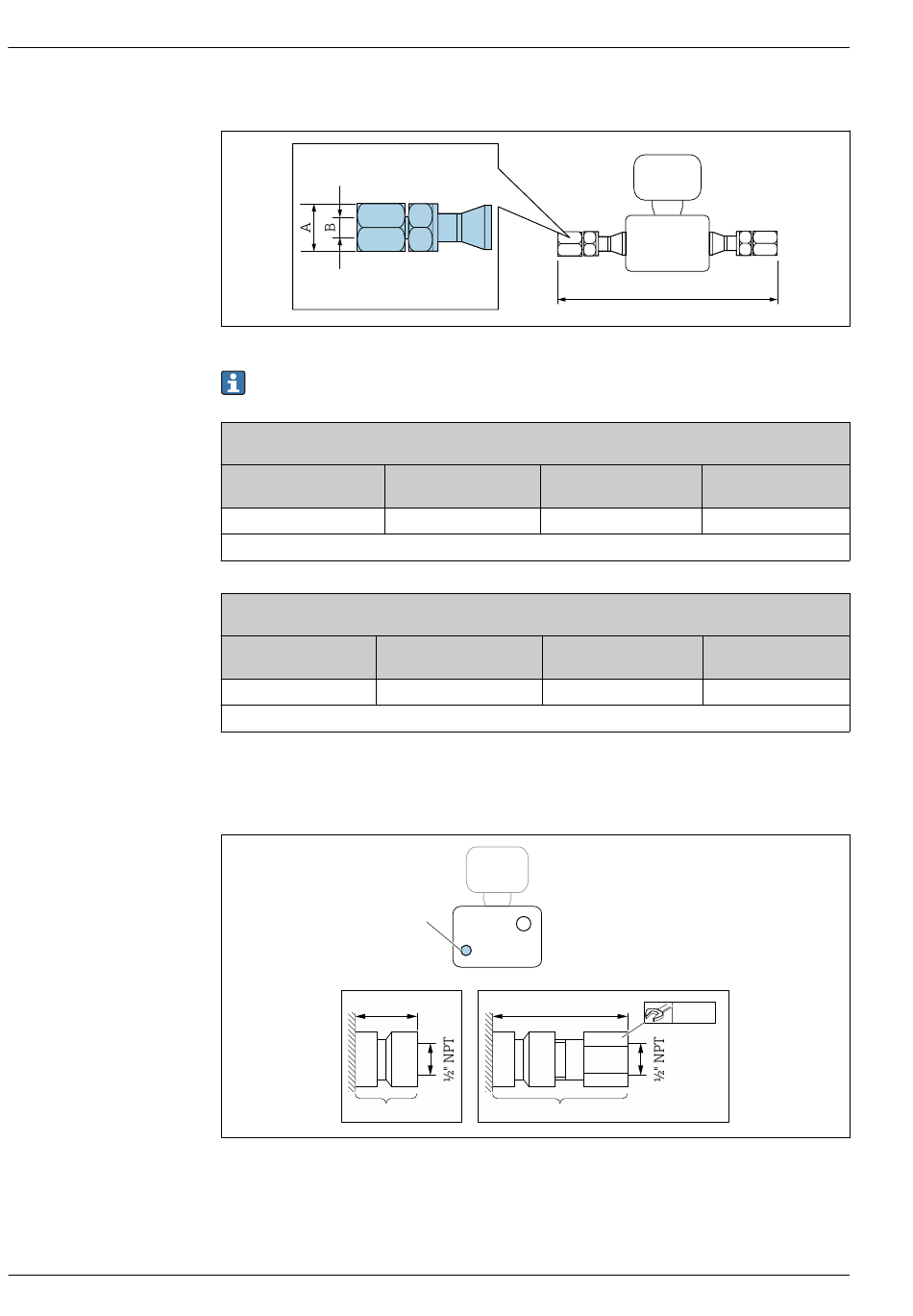 A

B

½" NPT

½" NPT