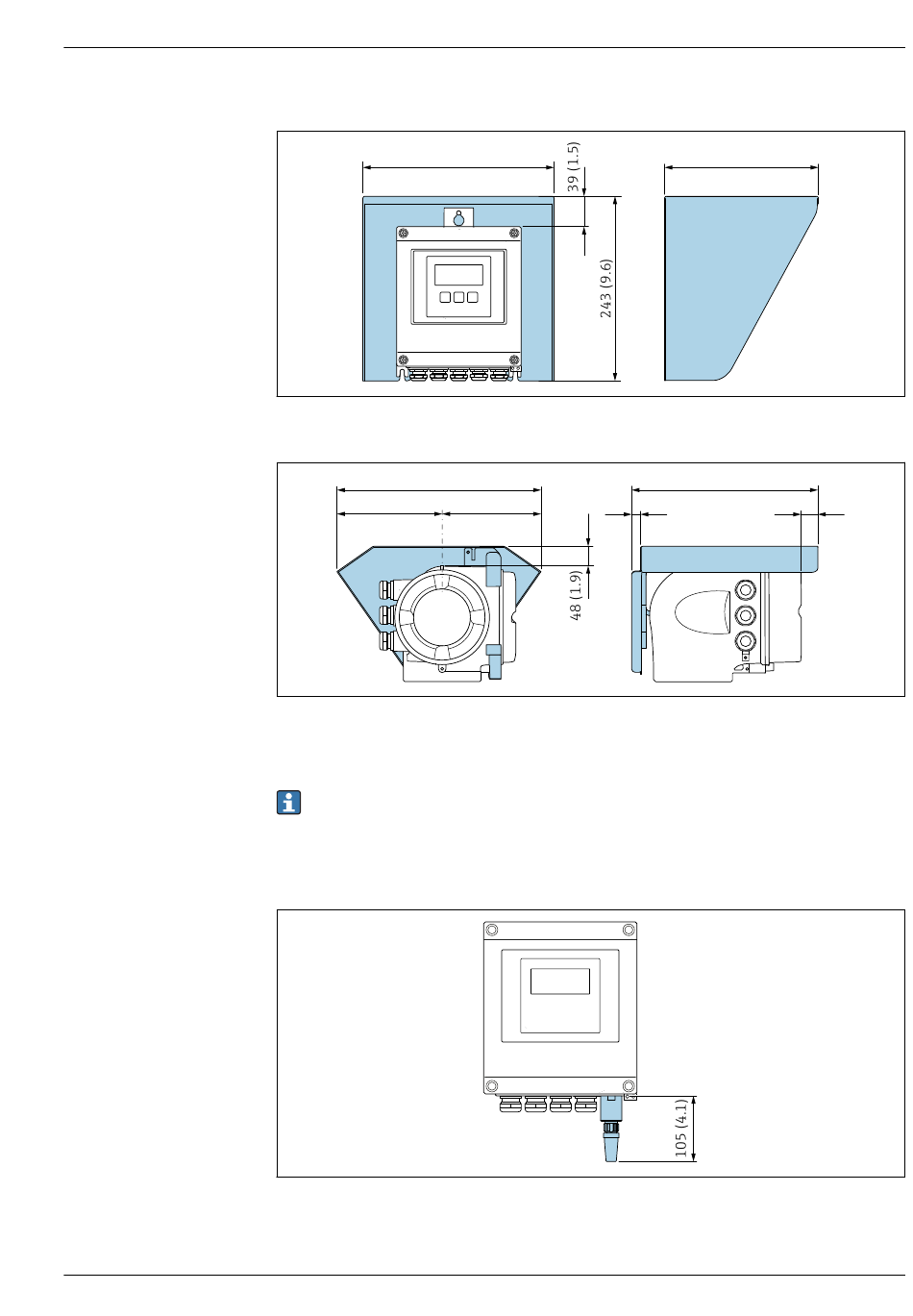 39 (1.5)

243 (9.6)

48 (1.9)

105 (4.1)