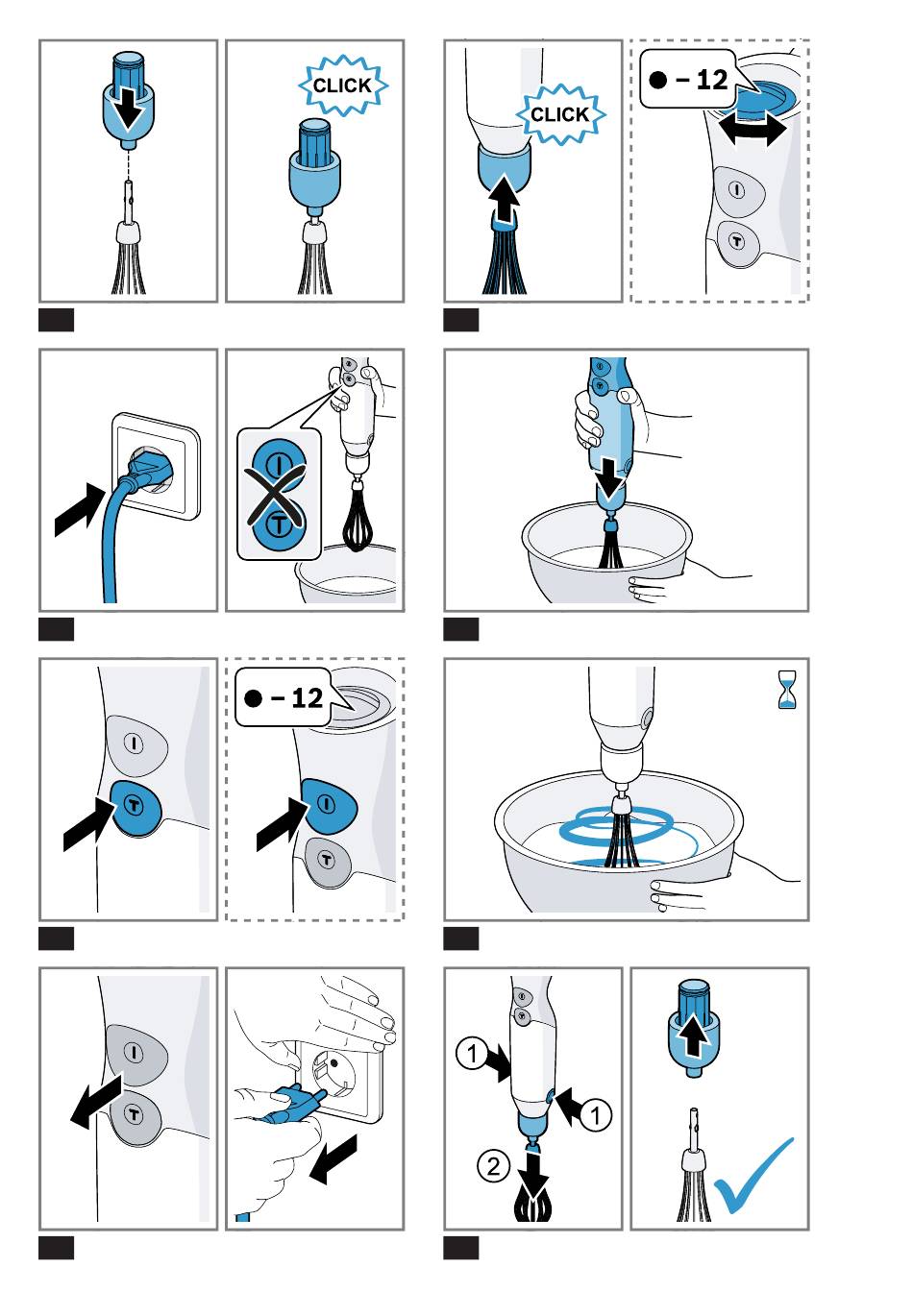 CLICK

CLICK

● – 12

I

T

I

T

I

T

● – 12

I

T

I

T

1

1

2