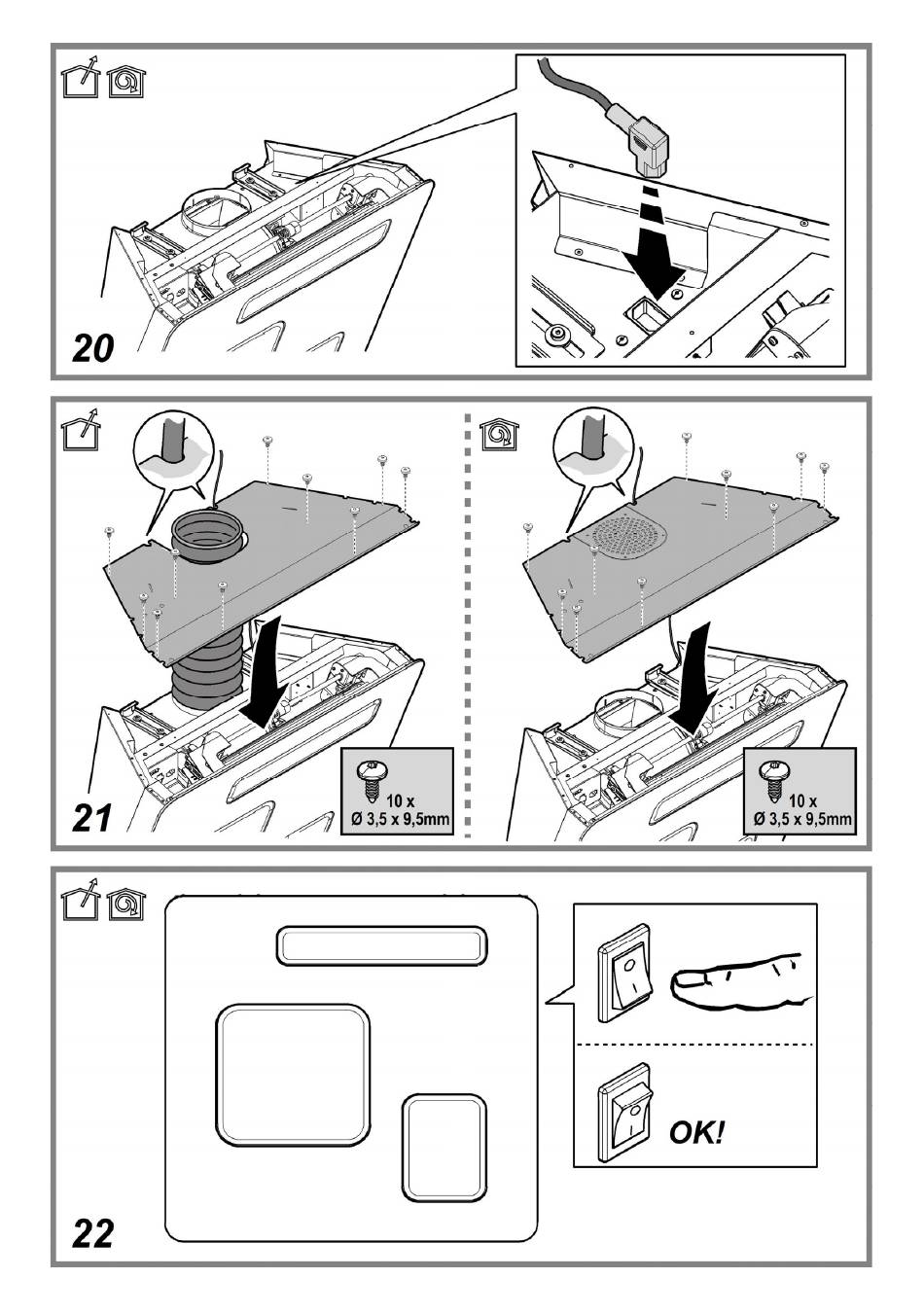 20

21

10 x
Ø 3,5 x 9,5mm

10 x
Ø 3,5 x 9,5mm

22

OK!