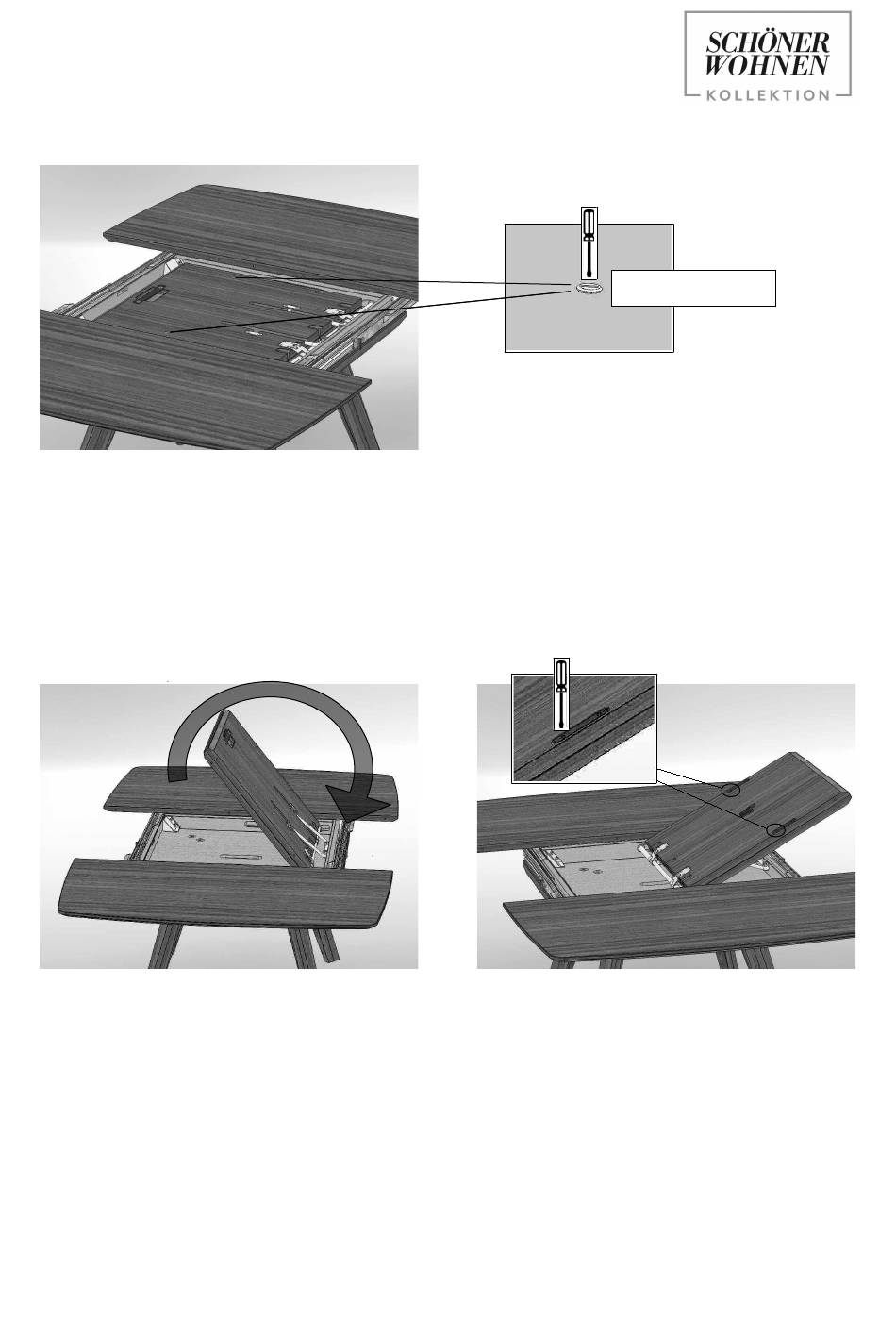 SCHÖNER WOHNEN
KOLLEKTION