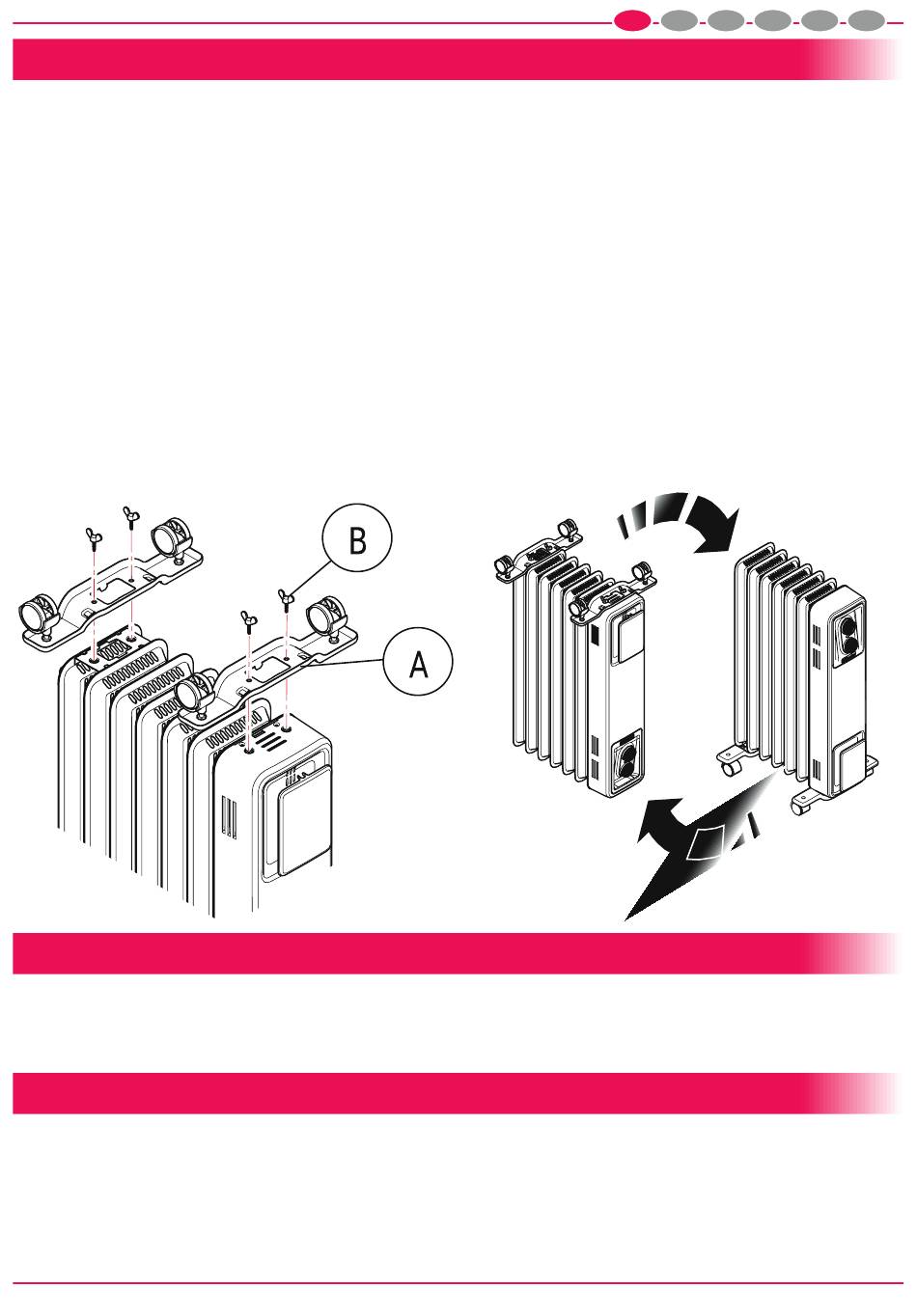 B

A