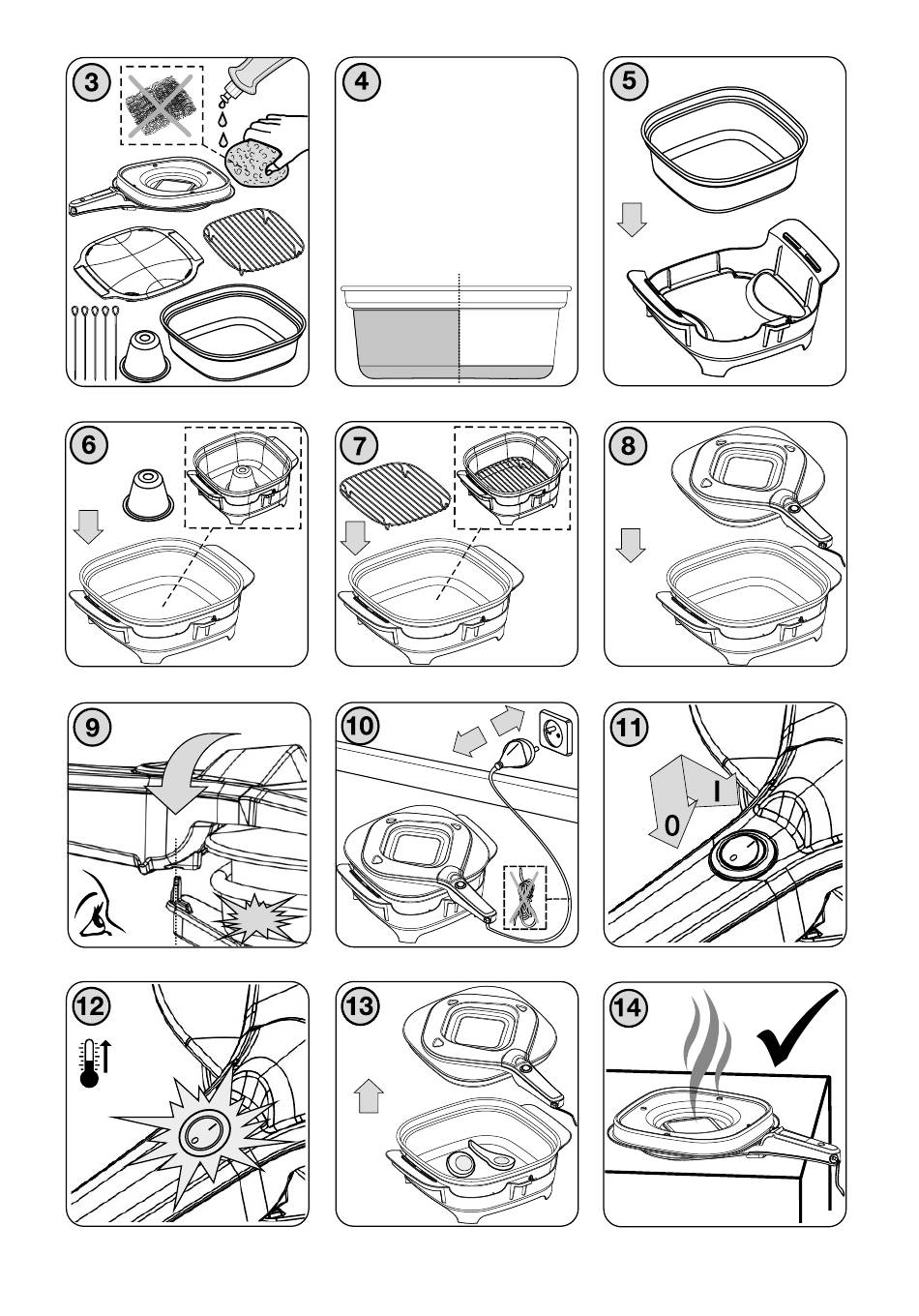 3

4

5

6

7

8

9

10

11

I

0

12

13

14