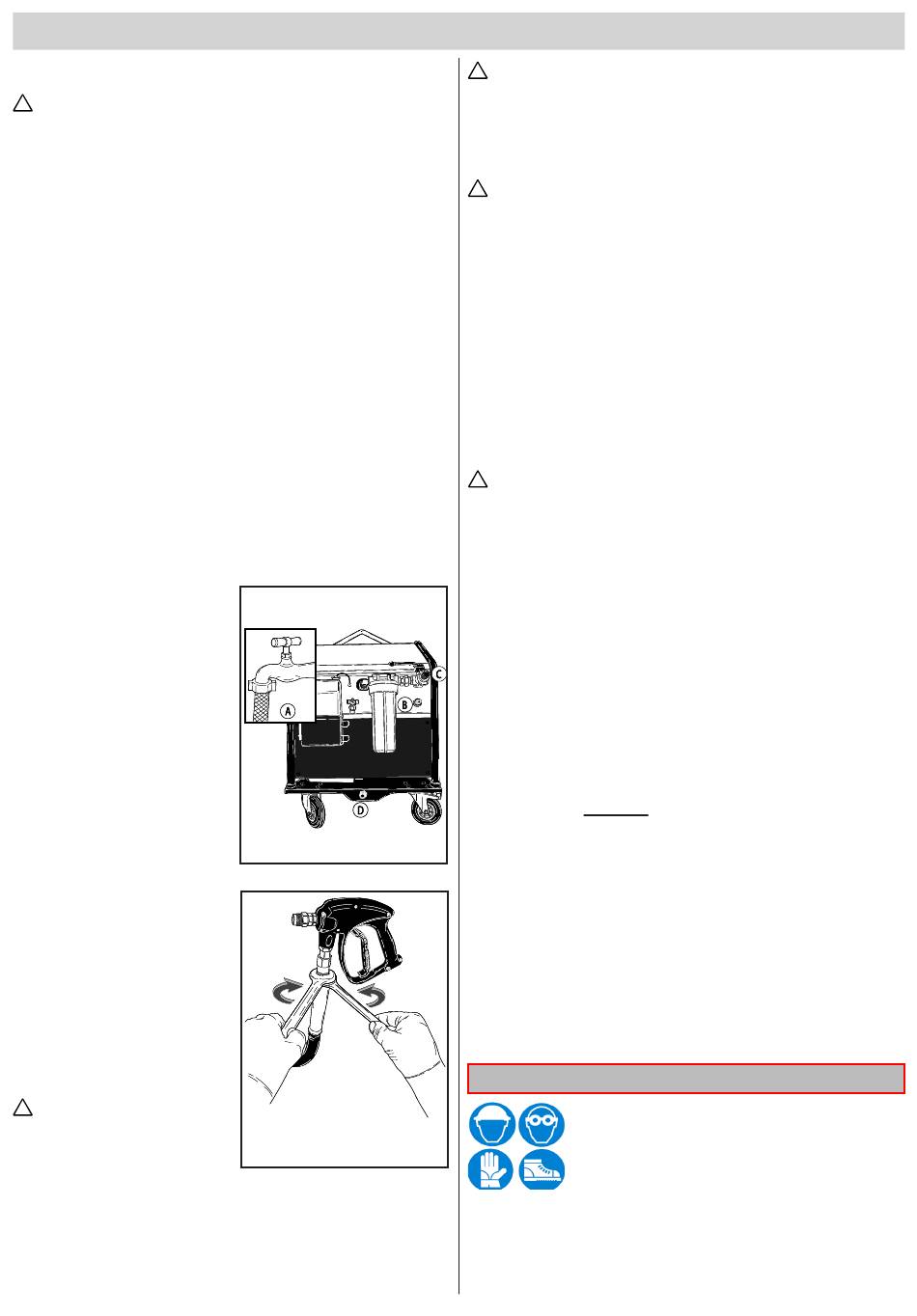 A

B

C

D