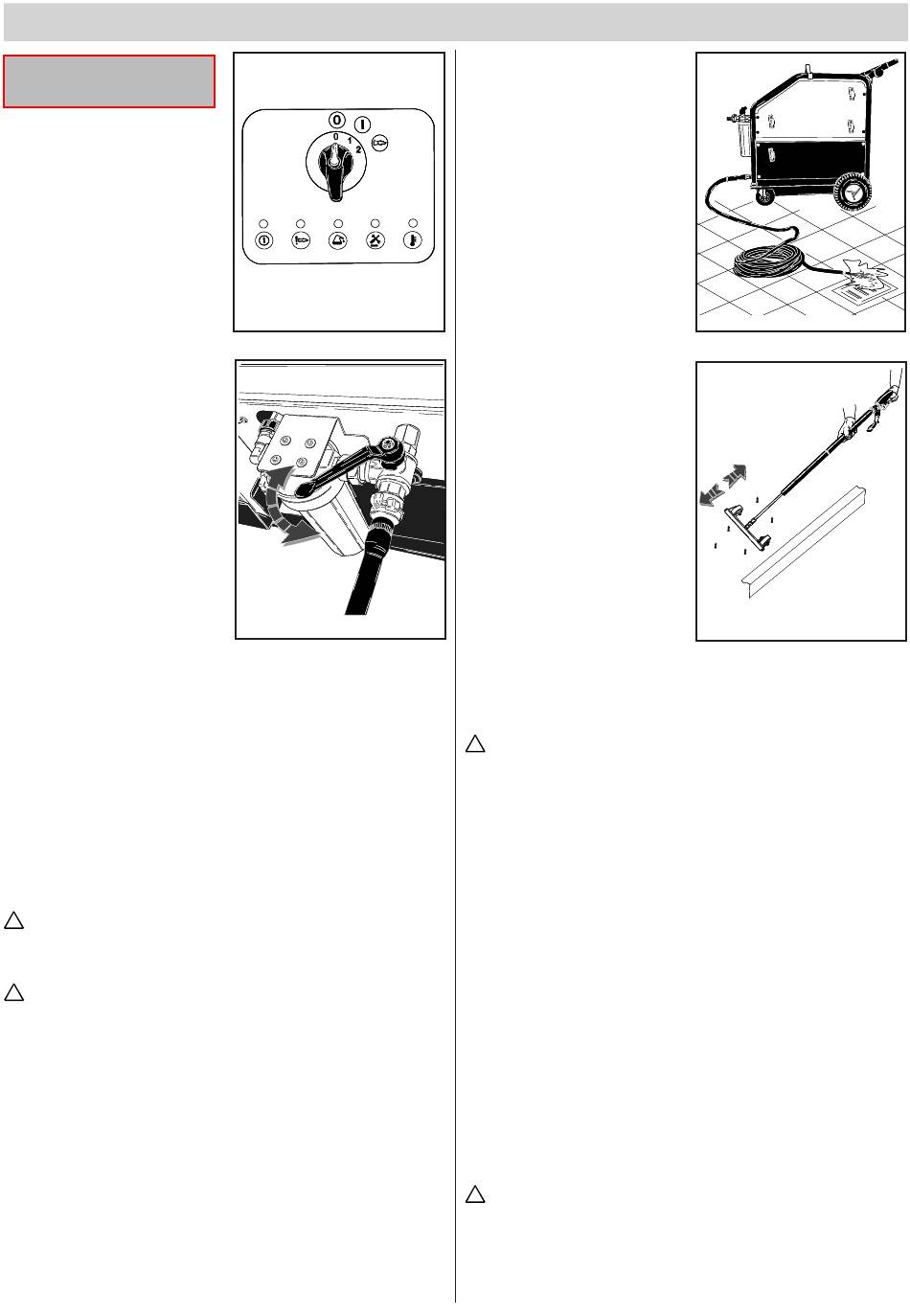 0
I
0
1
2