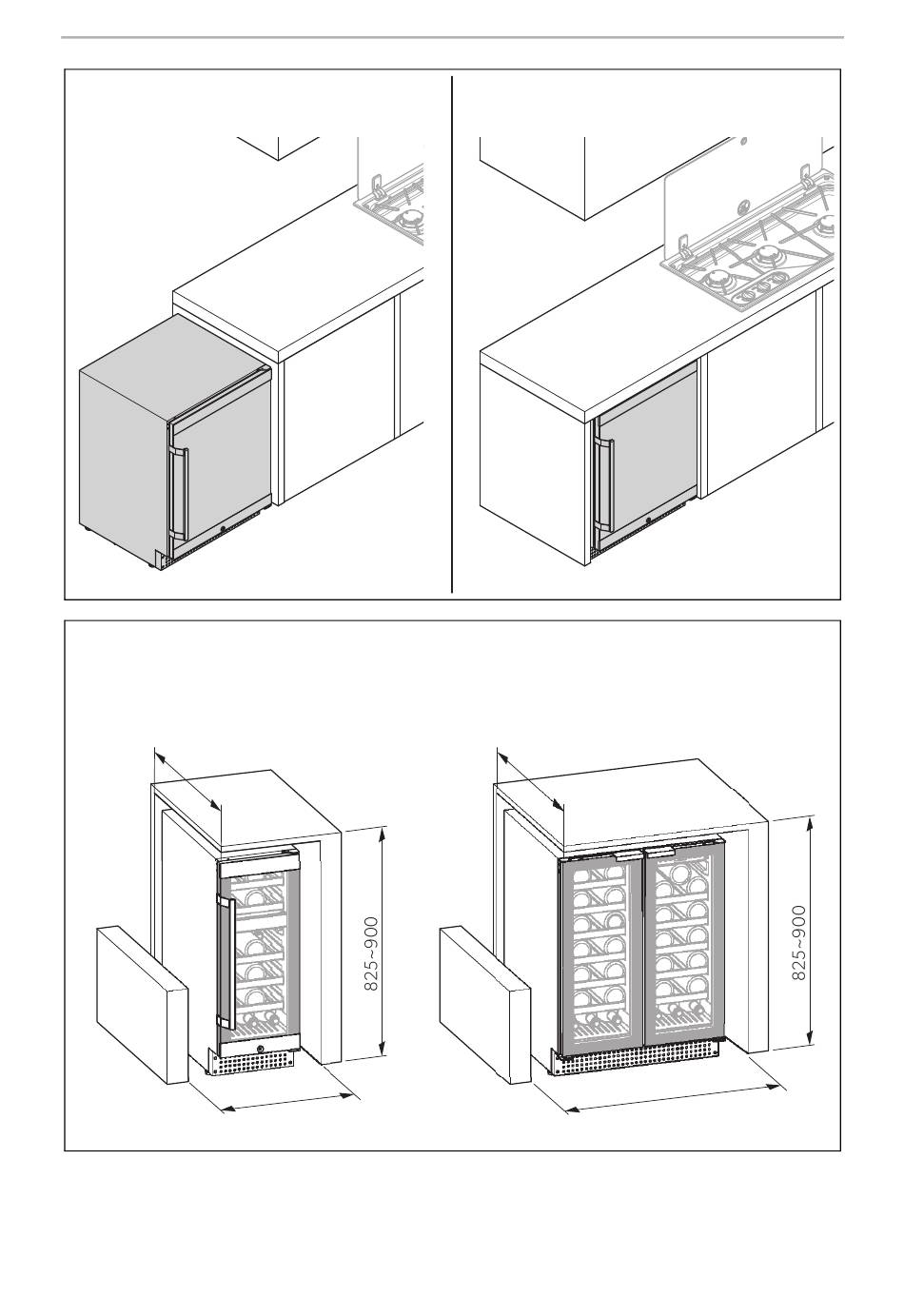 825~900

825~900