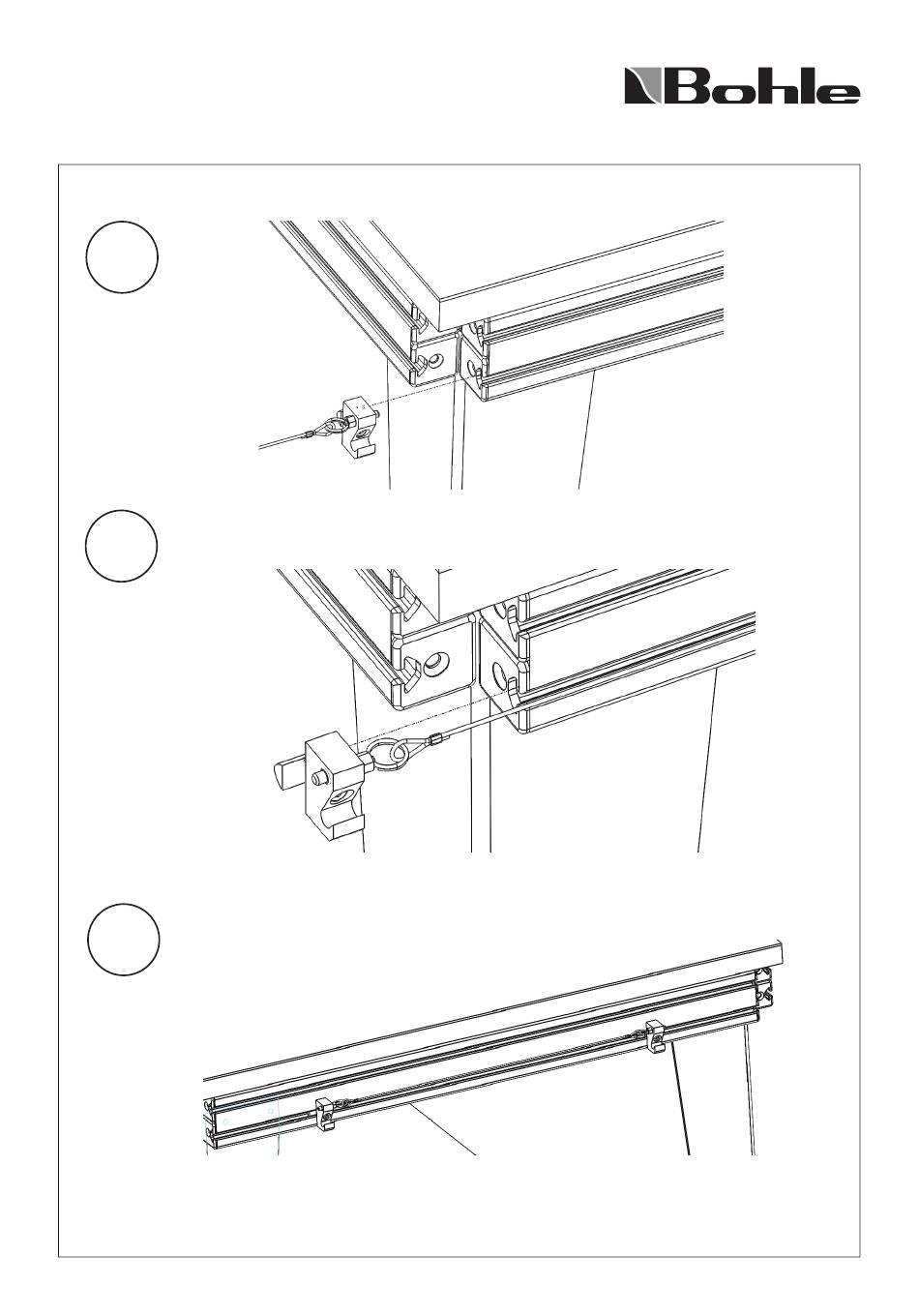 Bohle